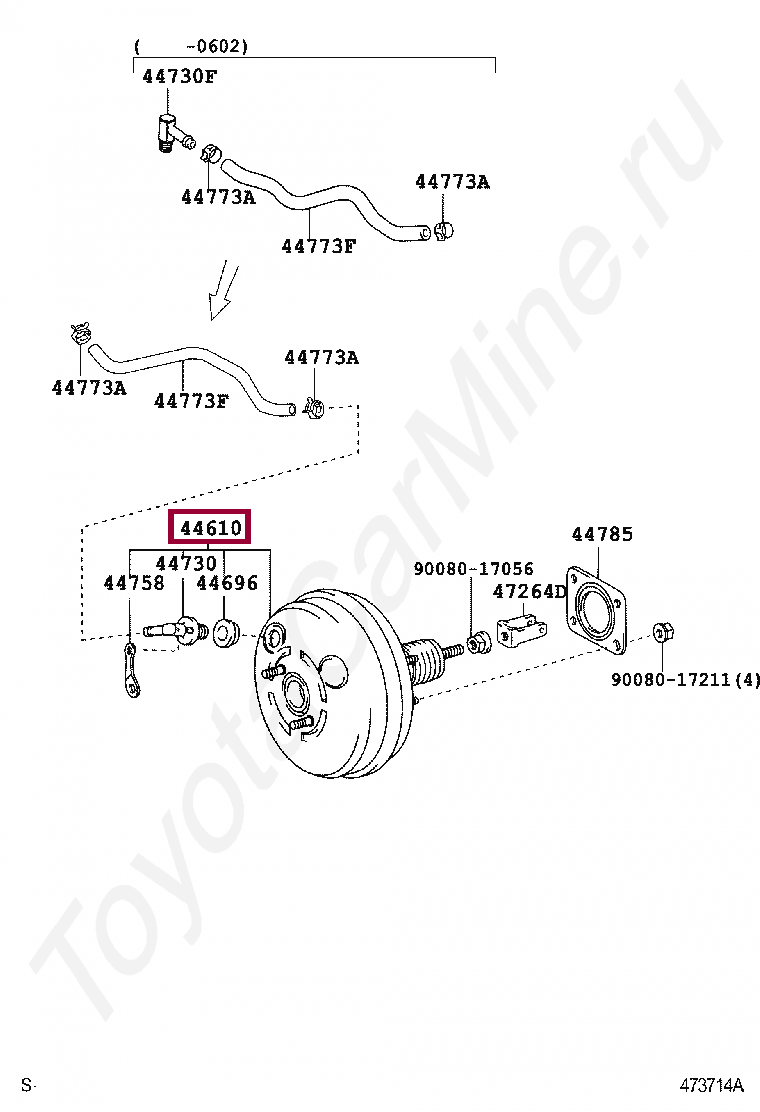 ( -0602)
44730F
44773A
44773A
44773F
44773A
44773A
44773F
44610
44730
44758
44696
90080-17056
47264D
44785
90080-17211(4)
ToyotaCarMine.ru
S-
473714A