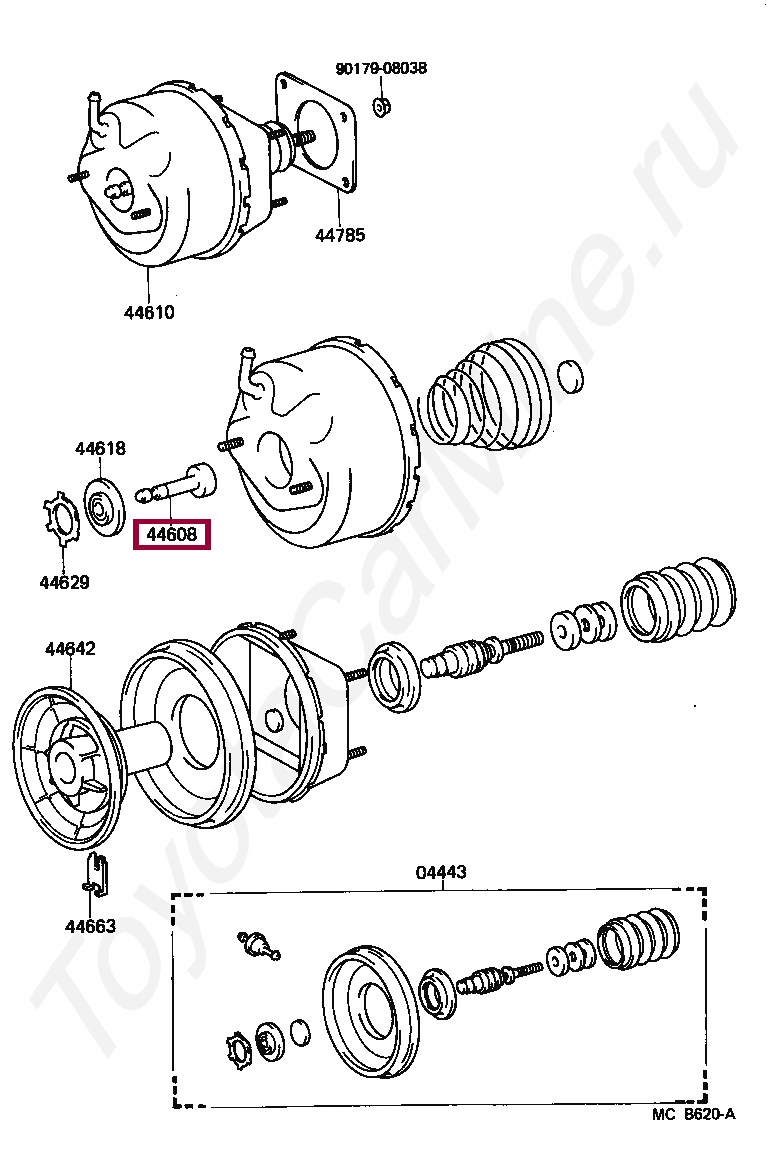 90179-08038
44785
44610
44618
44608
44629
44642
44663
04443
MC B620-A
ToyotaCarMine.ru