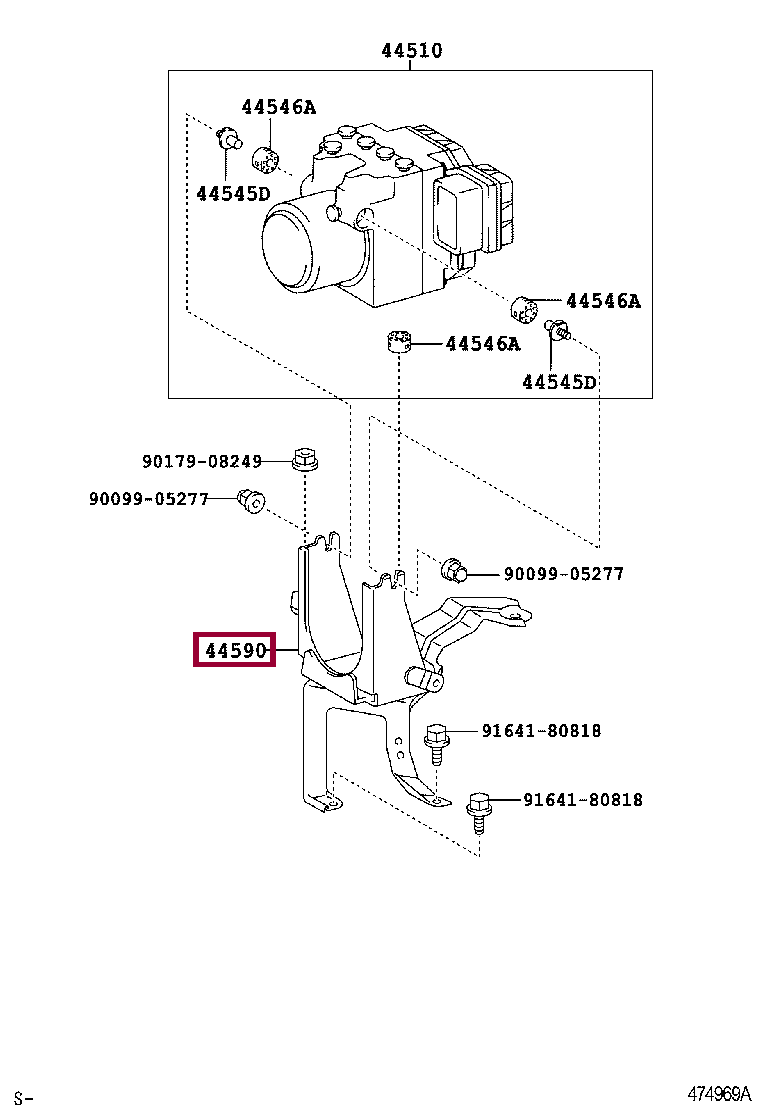 44510
44546A
44545D
44546A
44546A
44545D
90179-08249
90099-05277
90099-05277
44590
91641-80818
91641-80818
S-
474969A