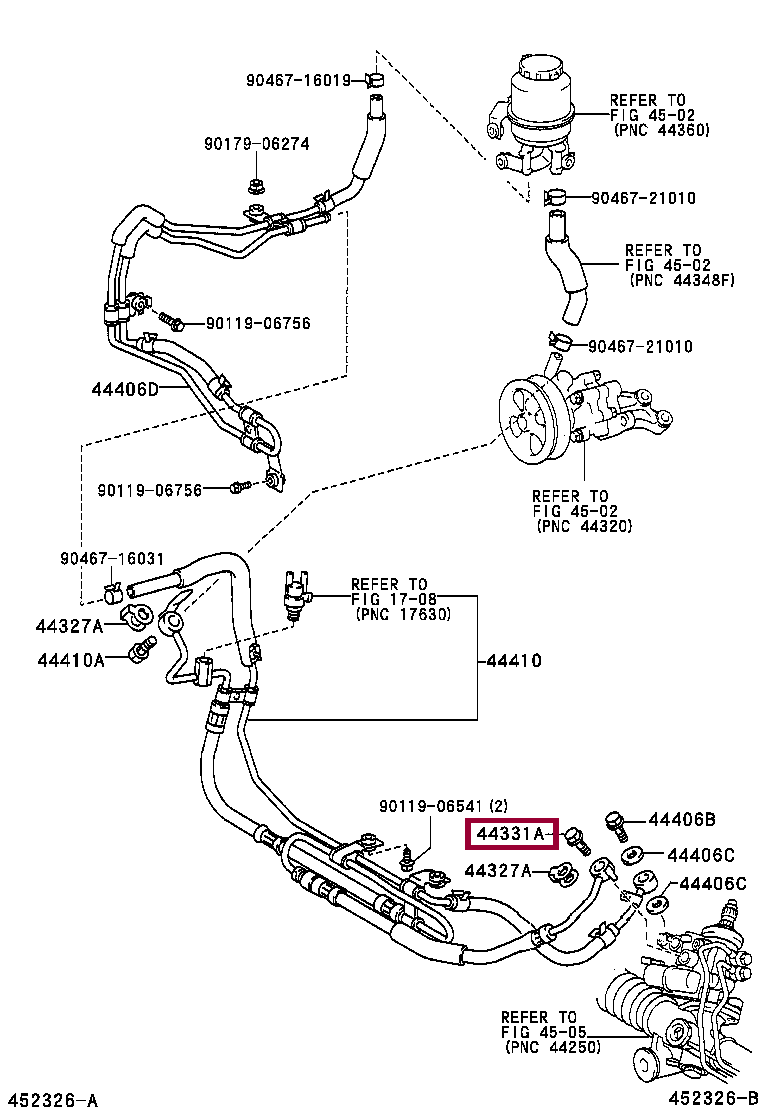 90467-16019

REFER TO FIG 45-02 (PNC 44360)

90179-06274

90467-21010

REFER TO FIG 45-02 (PNC 44348F)

90119-06756

90467-21010

44406D

90119-06756

REFER TO FIG 45-02 (PNC 44320)

90467-16031

REFER TO FIG 17-08 (PNC 17630)

44327A

44410A

44410

90119-06541 (2)

44331A

44406B

44406C

44327A

44406C

REFER TO FIG 45-05 (PNC 44250)

452326-A

452326-B