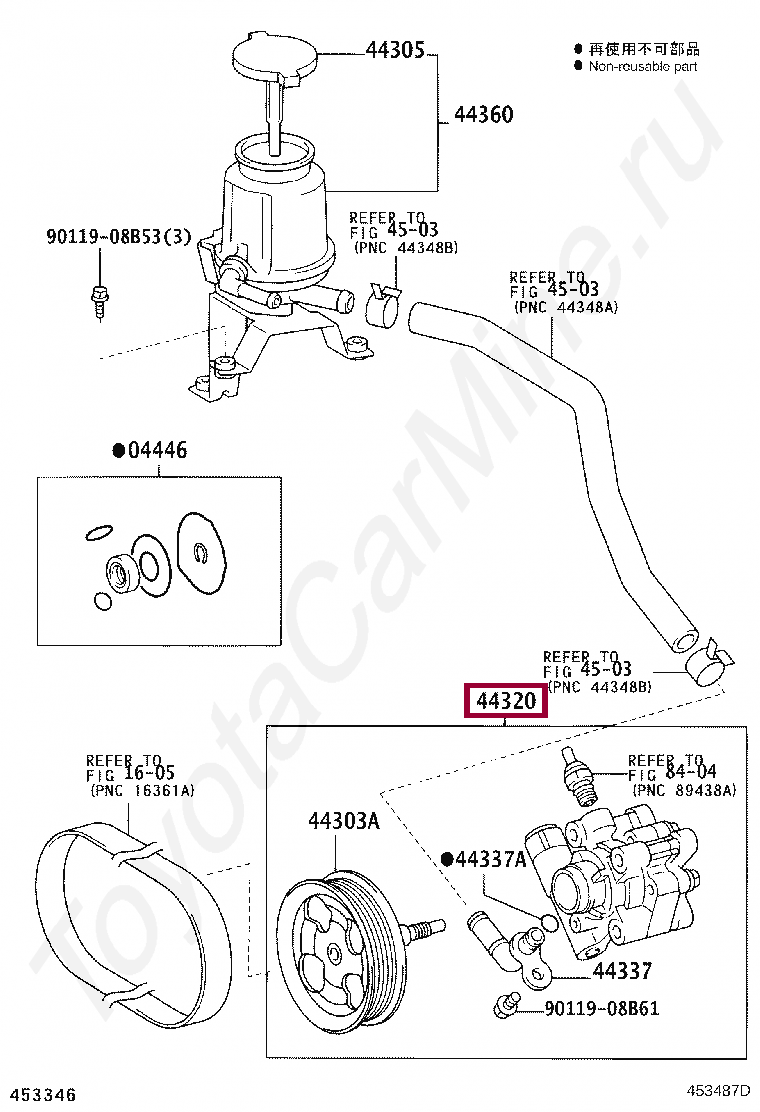 44305

● 再使用不可部品
● Non-reusable part

44360

90119-08B53(3)

REFER TO
FIG 45-03
(PNC 44348B)

REFER TO
FIG 45-03
(PNC 44348A)

●04446

REFER TO
FIG 45-03
(PNC 44348B)

44320

REFER TO
FIG 16-05
(PNC 16361A)

REFER TO
FIG 84-04
(PNC 89438A)

44303A

●44337A

44337

90119-08B61

ToyotaCarMine.ru

453346

453487D