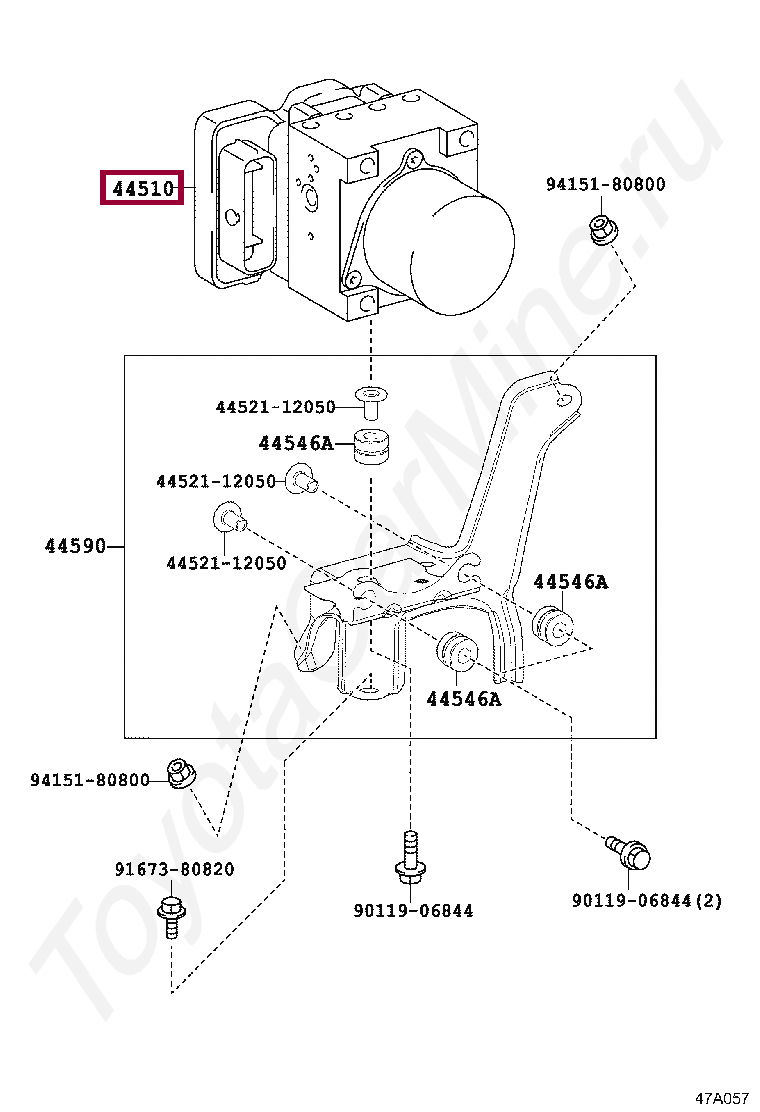 44510
94151-80800
44521-12050
44546A
44521-12050
44590
44521-12050
44546A
44546A
94151-80800
91673-80820
90119-06844
90119-06844(2)
ToyotaCarMiner.ru
47A057