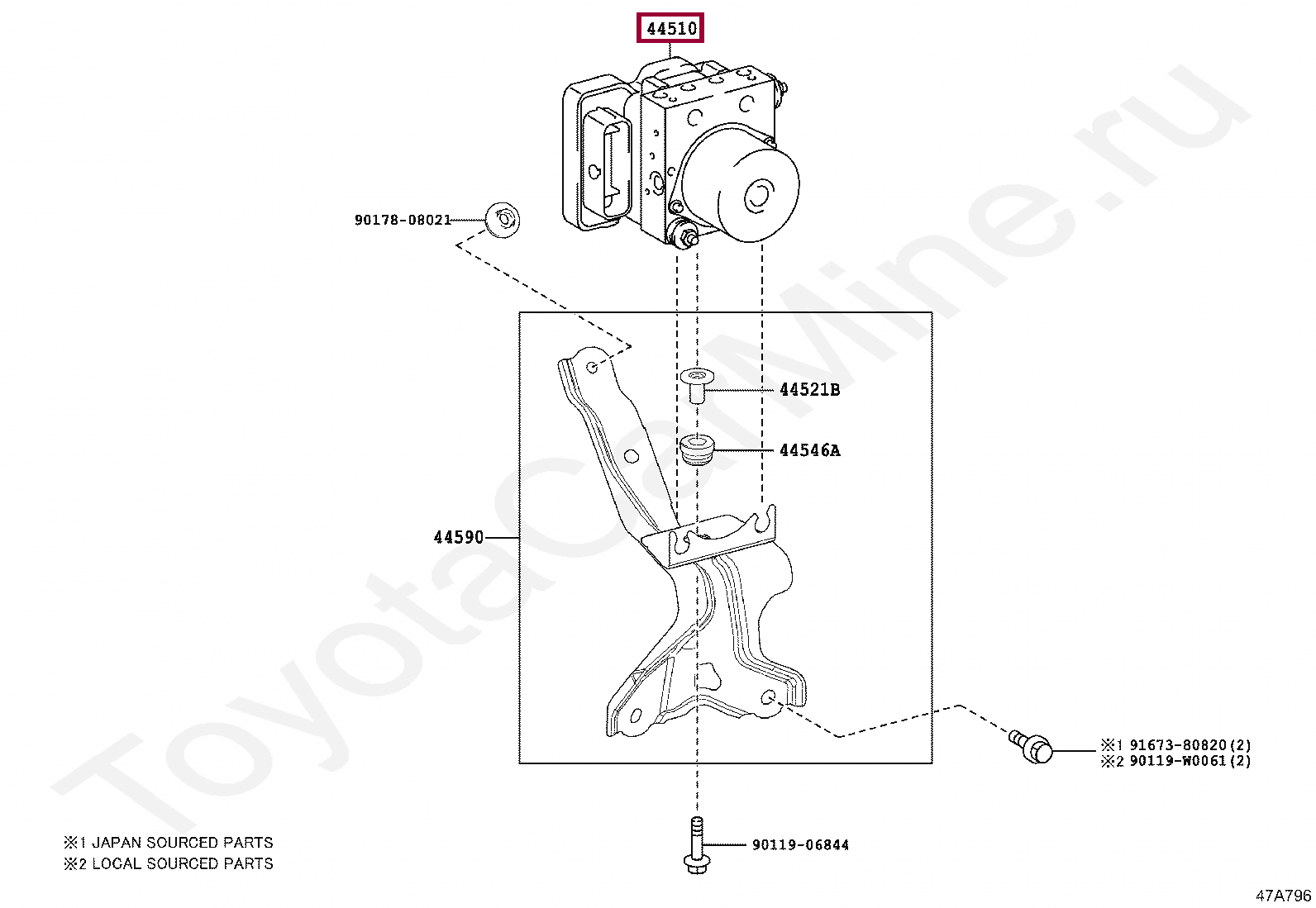 44510

90178-08021

44521B

44546A

44590

※1 91673-80820(2)
※2 90119-W0061(2)

90119-06844

※1 JAPAN SOURCED PARTS
※2 LOCAL SOURCED PARTS

47A796

ToyotaCarMine.ru