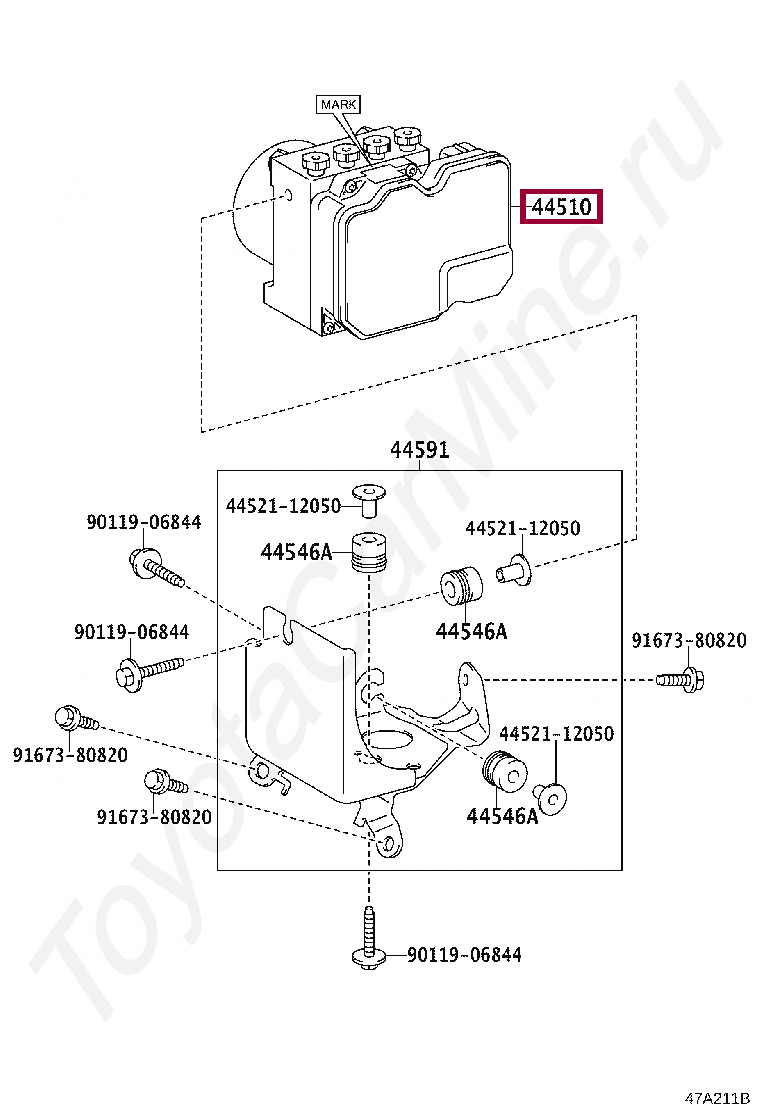 MARK

44510

44591

44521-12050

90119-06844

44546A

44521-12050

90119-06844

44546A

91673-80820

91673-80820

44521-12050

91673-80820

44546A

90119-06844

ToyotaCarMine.ru

47A211B