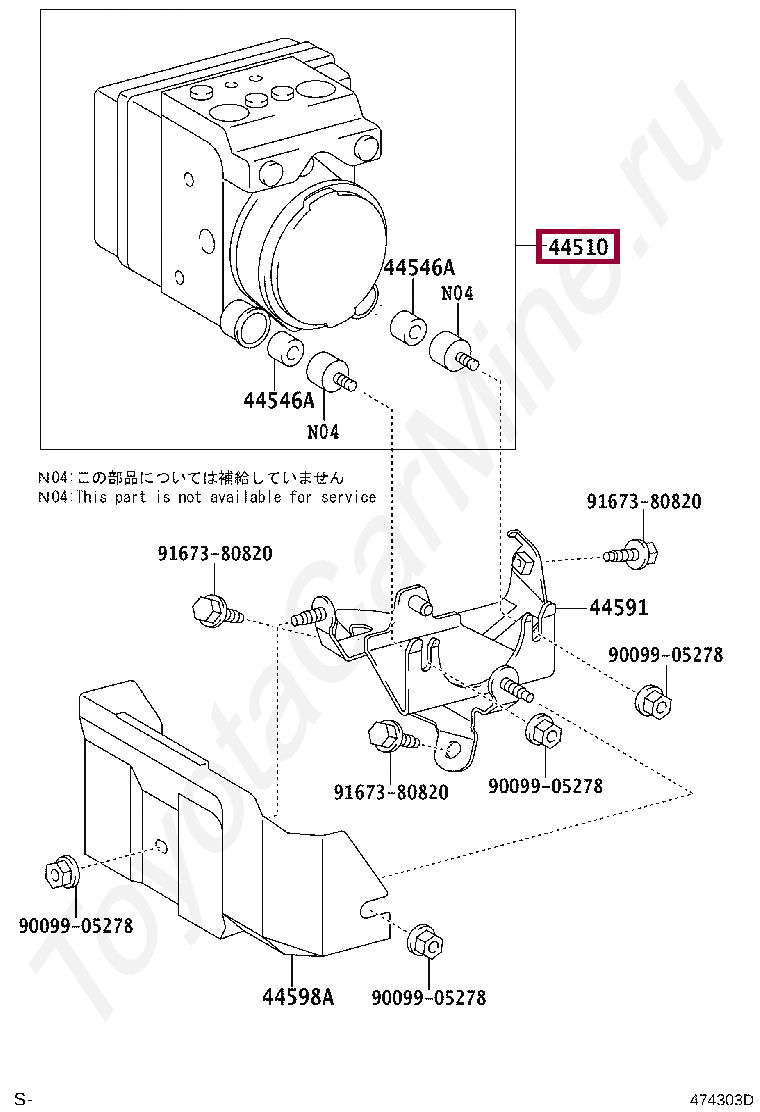 44510

44546A

N04

44546A

N04

N04:この部品については補給していません
N04:This part is not available for service

91673-80820

91673-80820

44591

90099-05278

91673-80820

90099-05278

90099-05278

44598A

90099-05278

ToyotaCarMine.ru

S-

474303D