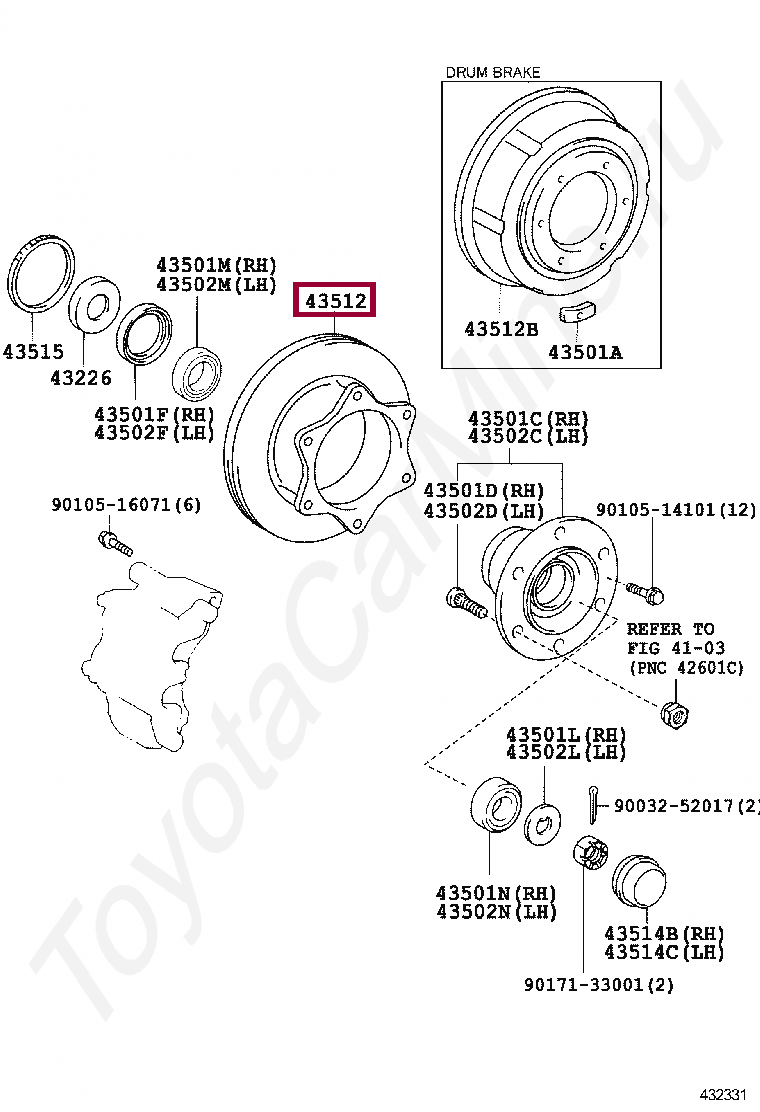 DRUM BRAKE

43512B

43501A

43501M(RH)
43502M(LH)

43512

43515

43226

43501F(RH)
43502F(LH)

43501C(RH)
43502C(LH)

43501D(RH)
43502D(LH)

90105-16071(6)

90105-14101(12)

REFER TO
FIG 41-03
(PNC 42601C)

43501L(RH)
43502L(LH)

90032-52017(2)

43501N(RH)
43502N(LH)

43514B(RH)
43514C(LH)

90171-33001(2)

ToyotaCarMine.ru

432331