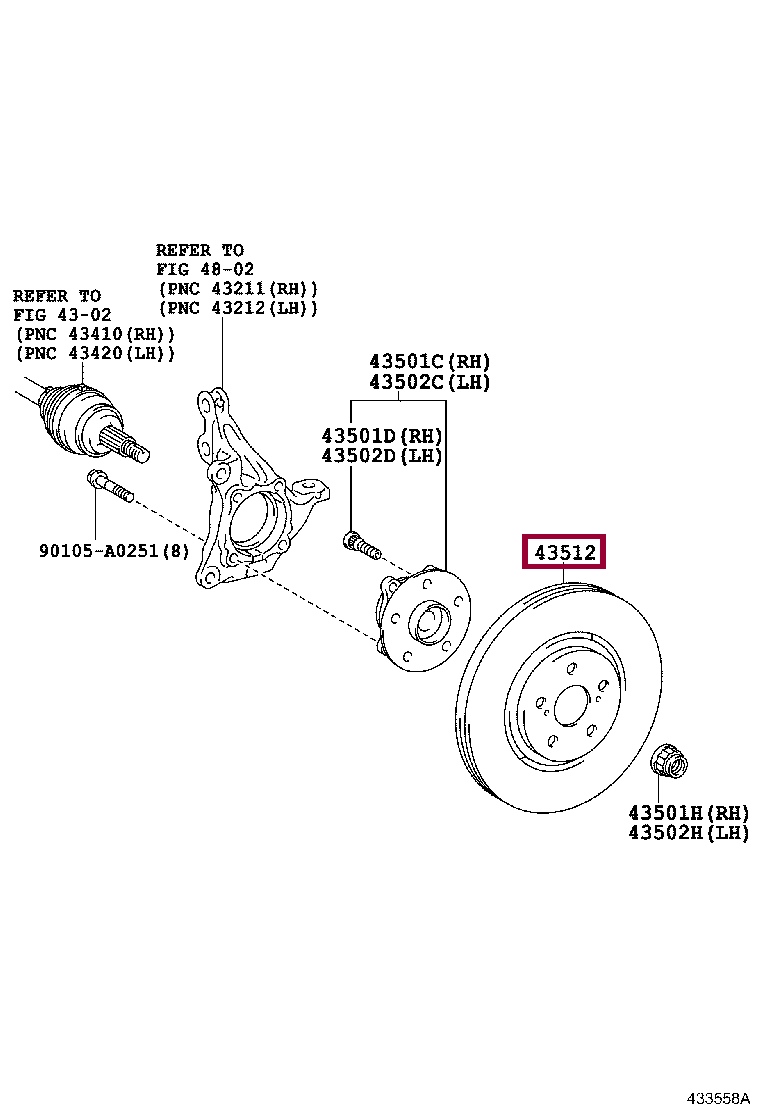 REFER TO
FIG 48-02
(PNC 43211(RH))
(PNC 43212(LH))

REFER TO
FIG 43-02
(PNC 43410(RH))
(PNC 43420(LH))

43501C(RH)
43502C(LH)

43501D(RH)
43502D(LH)

90105-A0251(8)

43512

43501H(RH)
43502H(LH)

433558A