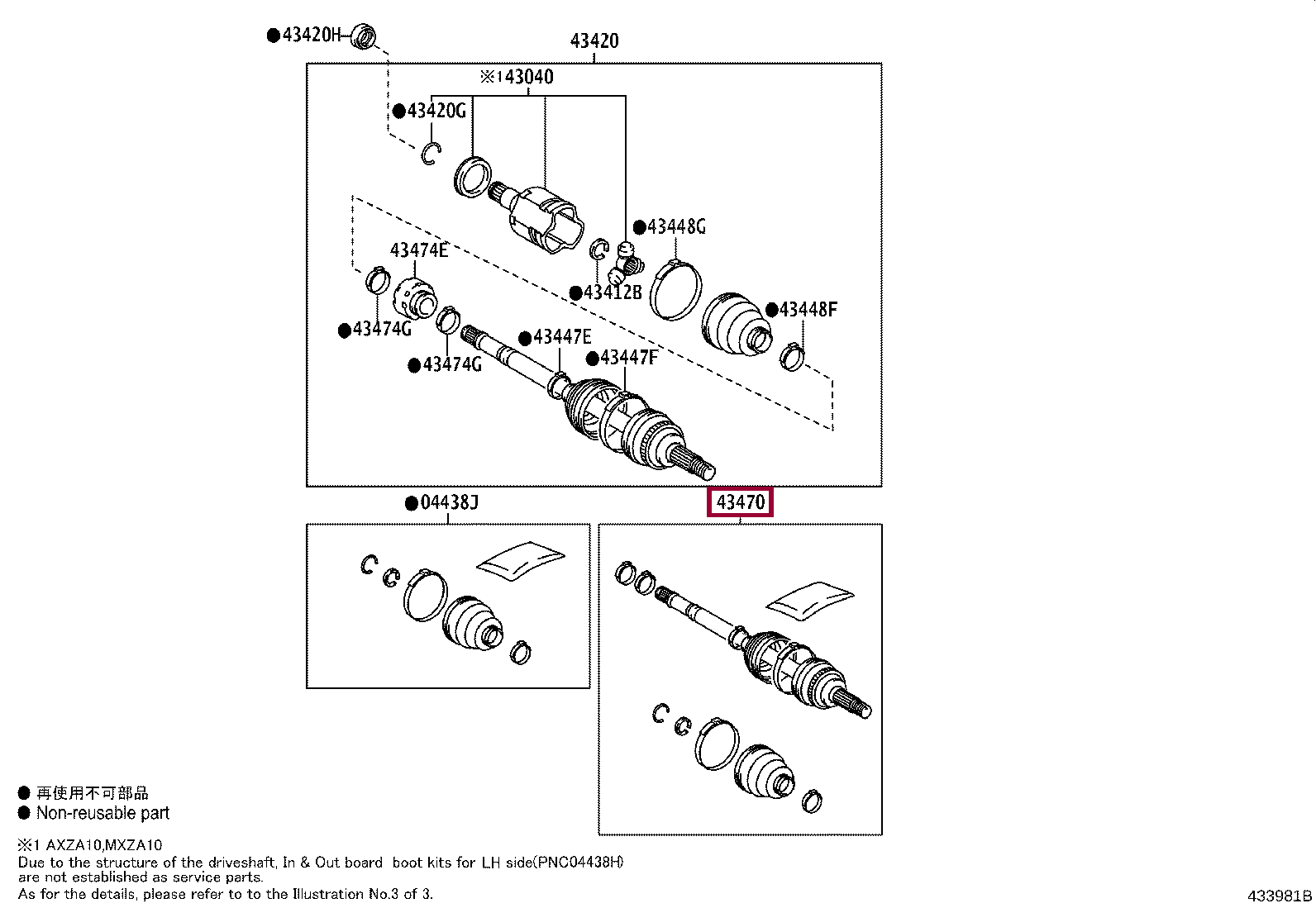 ●43420H

43420

※1 43040

●43420G

●43448G

43474E

●43412B

●43448F

●43474G

●43447E

●43474G

●43447F

●04438J

43470

● 再使用不可部品
● Non-reusable part

※1 AXZA10,MXZA10
Due to the structure of the driveshaft, In & Out board boot kits for LH side(PNC04438H) are not established as service parts.
As for the details, please refer to to the Illustration No.3 of 3.

433981B