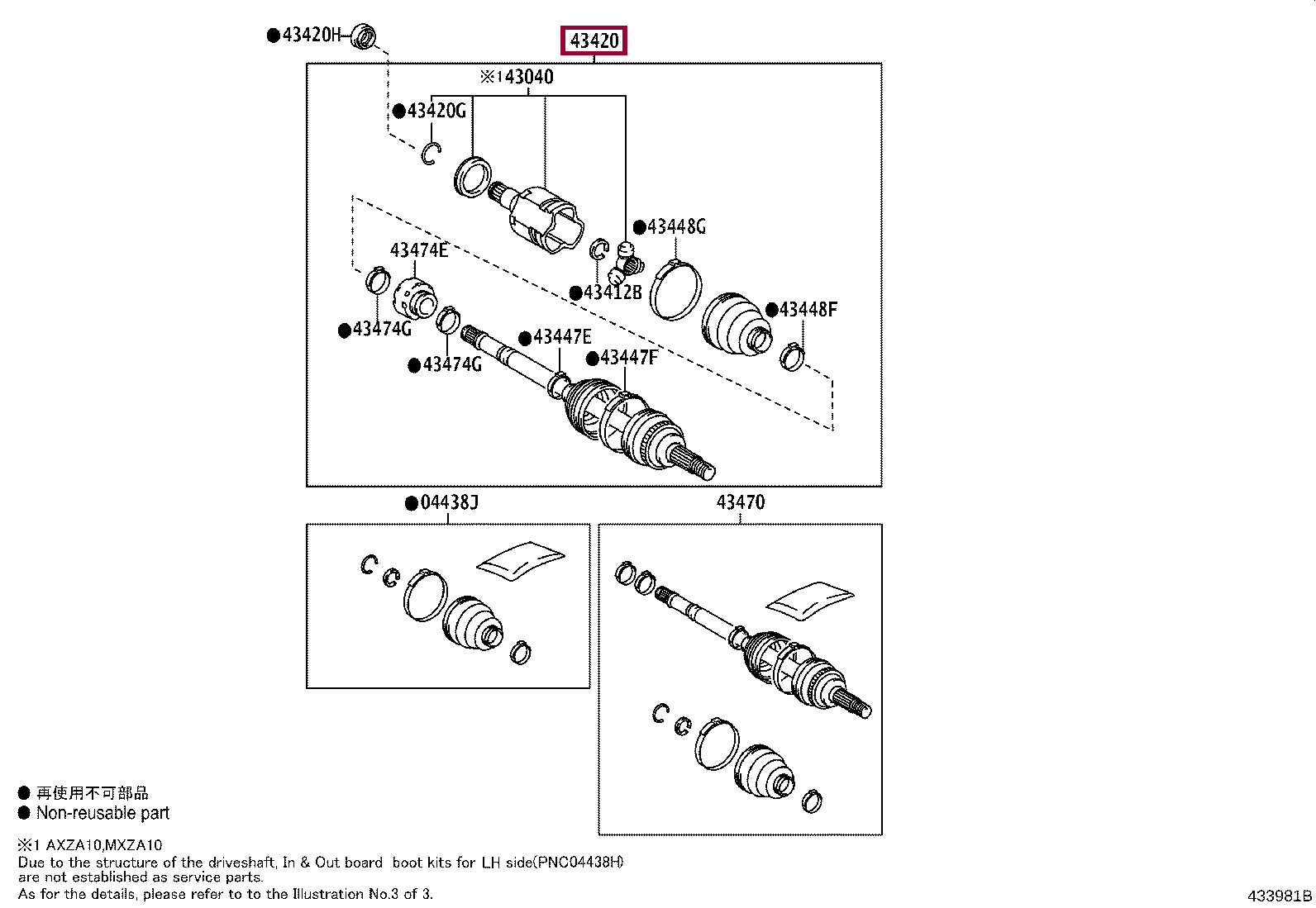 ●43420H
43420
※1 43040
●43420G
●43448G
43474E
●43412B
●43448F
●43474G
●43447E
●43474G
●43447F
●04438J
43470

● 再使用不可部品
● Non-reusable part

※1 AXZA10,MXZA10
Due to the structure of the driveshaft, In & Out board boot kits for LH side(PNC04438H) are not established as service parts.
As for the details, please refer to to the Illustration No.3 of 3.

433981B