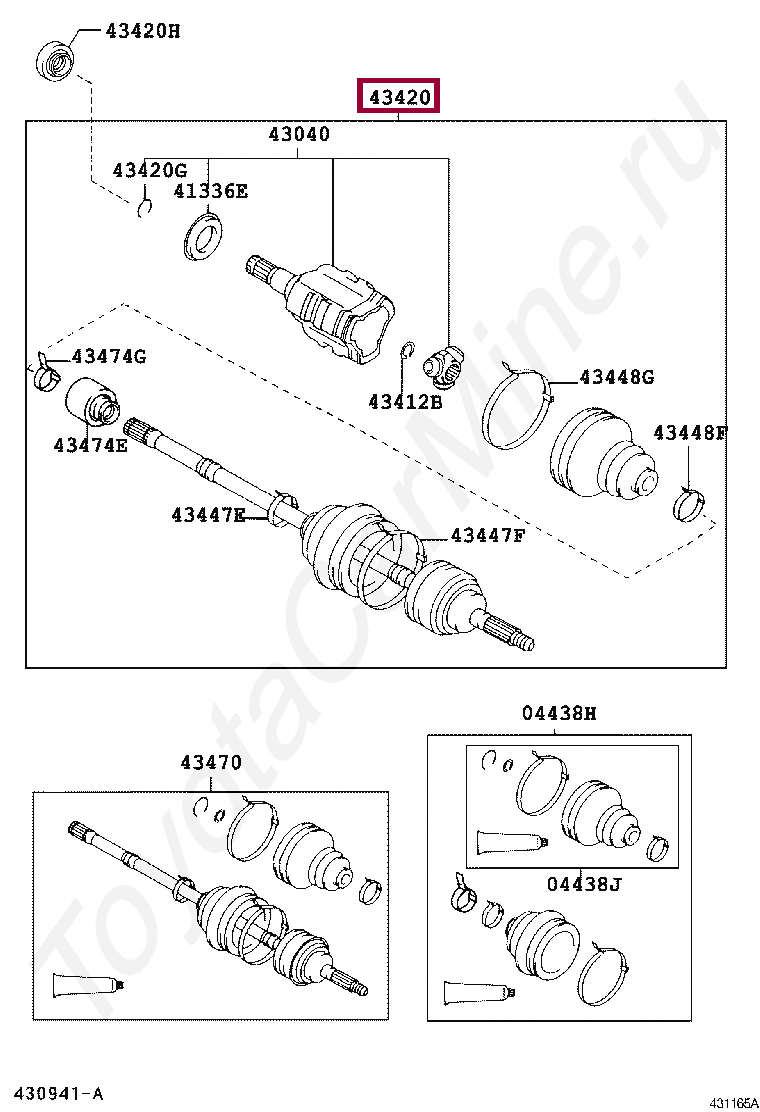 43420H

43420

43040

43420G

41336E

43474G

43474E

43412B

43448G

43448F

43447E

43447F

04438H

43470

04438J

430941-A

431165A

ToyotaCarMine.ru