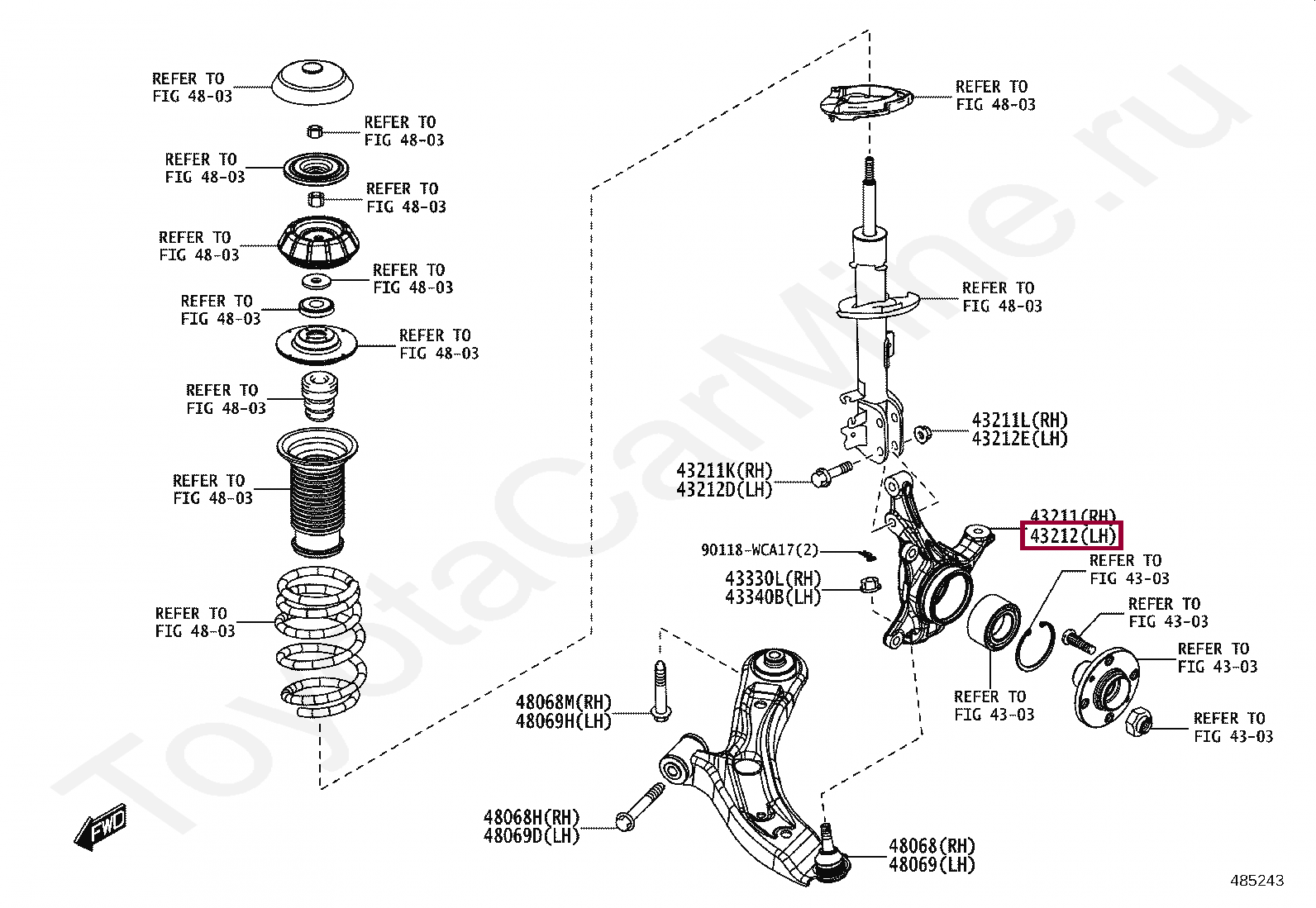 REFER TO
FIG 48-03

REFER TO
FIG 48-03

REFER TO
FIG 48-03

REFER TO
FIG 48-03

REFER TO
FIG 48-03

REFER TO
FIG 48-03

REFER TO
FIG 48-03

REFER TO
FIG 48-03

REFER TO
FIG 48-03

REFER TO
FIG 48-03

REFER TO
FIG 48-03

REFER TO
FIG 48-03

REFER TO
FIG 48-03

43211L(RH)
43212E(LH)

43211K(RH)
43212D(LH)

43211(RH)
43212(LH)

90118-WCA17(2)

43330L(RH)
43340B(LH)

REFER TO
FIG 43-03

REFER TO
FIG 43-03

REFER TO
FIG 43-03

REFER TO
FIG 43-03

REFER TO
FIG 43-03

48068M(RH)
48069H(LH)

48068H(RH)
48069D(LH)

48068(RH)
48069(LH)

FWD

ToyotaCarMine.ru

485243