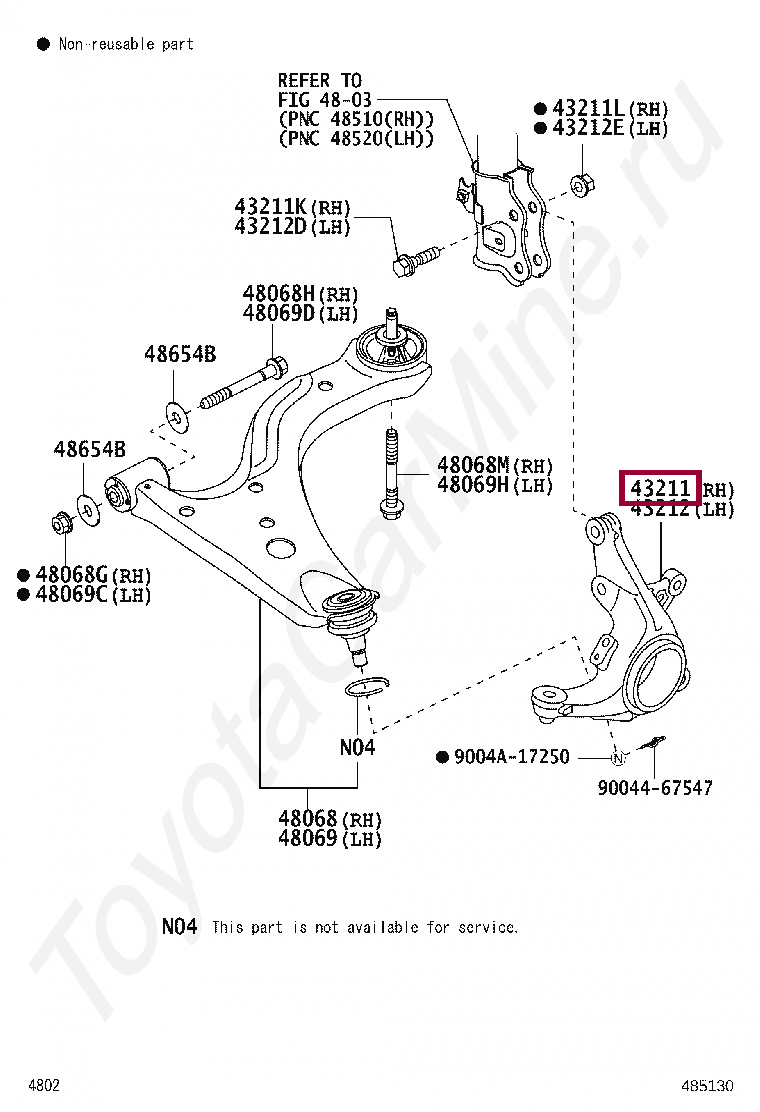 ● Non-reusable part

REFER TO
FIG 48-03
(PNC 48510(RH))
(PNC 48520(LH))

● 43211L(RH)
● 43212E(LH)

43211K(RH)
43212D(LH)

48068H(RH)
48069D(LH)

48654B

48654B

48068M(RH)
48069H(LH)

43211(RH)
43212(LH)

● 48068G(RH)
● 48069C(LH)

N04

● 9004A-17250

N

90044-67547

48068(RH)
48069(LH)

N04 This part is not available for service.

ToyotaCarMine.ru

4802

485130