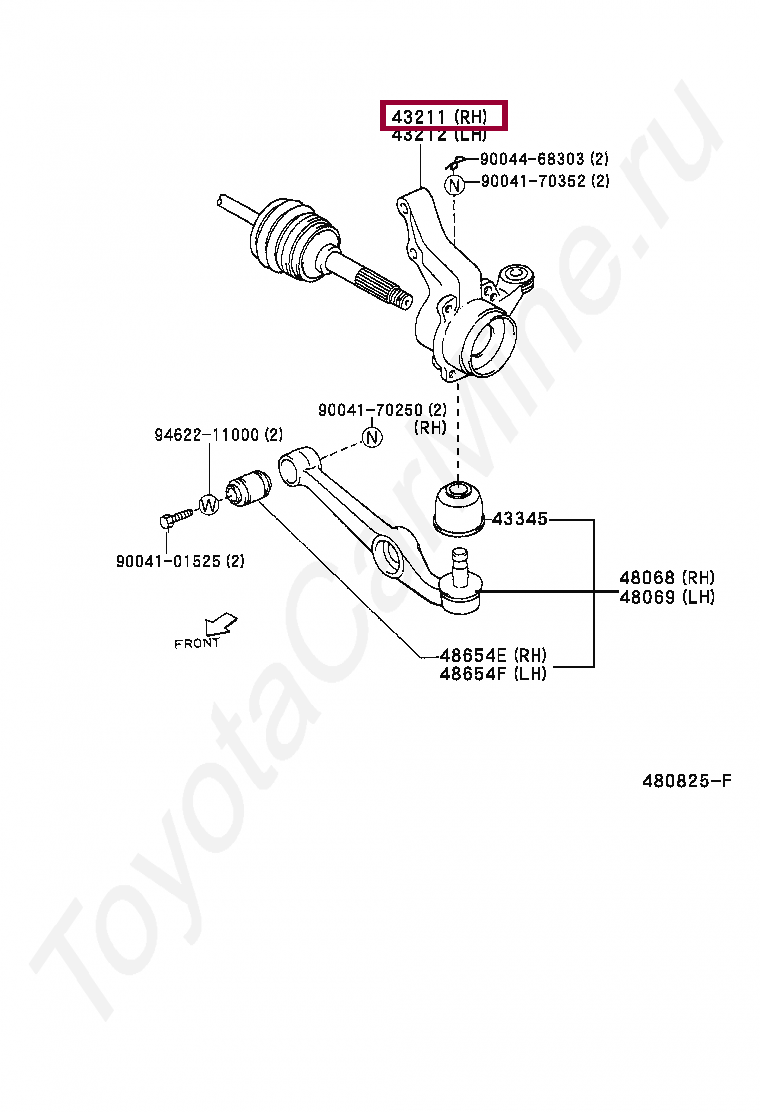 43211 (RH)
43212 (LH)
90044-68303 (2)
N 90041-70352 (2)
90041-70250 (2)
(RH)
N
94622-11000 (2)
W
90041-01525 (2)
43345
48068 (RH)
48069 (LH)
FRONT
48654E (RH)
48654F (LH)
480825-F
ToyotaCarMine.ru