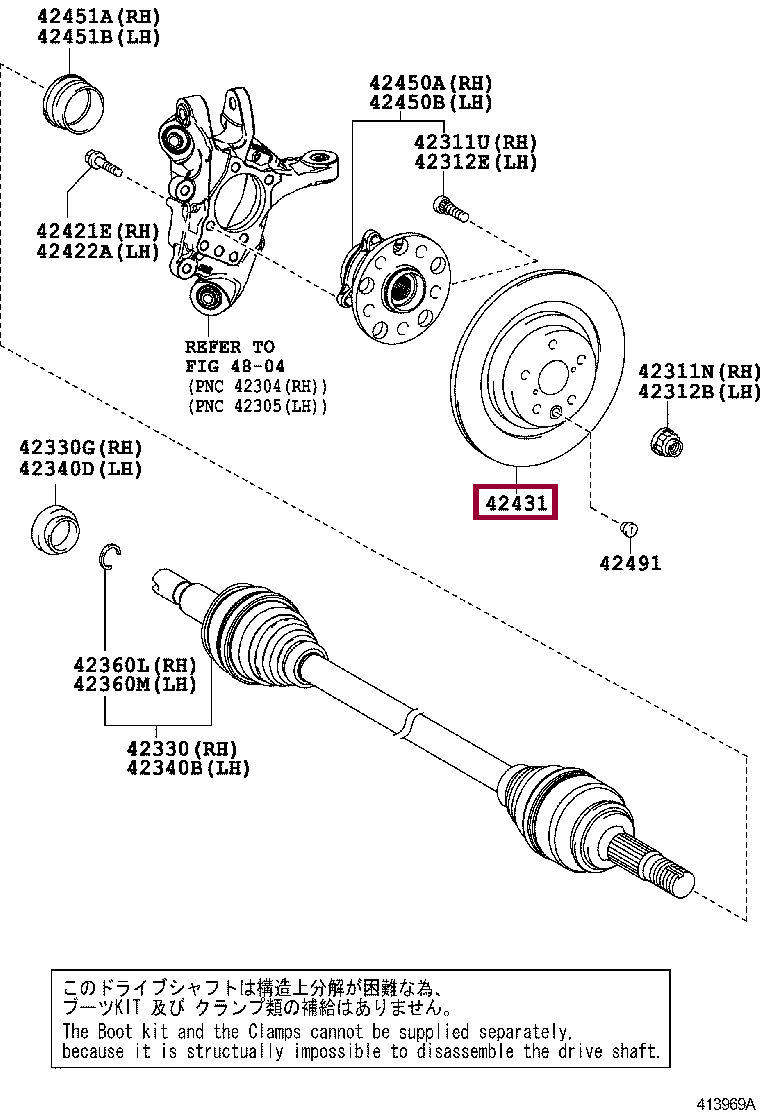 42451A(RH)
42451B(LH)

42450A(RH)
42450B(LH)

42311U(RH)
42312E(LH)

42421E(RH)
42422A(LH)

REFER TO
FIG 48-04
(PNC 42304(RH))
(PNC 42305(LH))

42311N(RH)
42312B(LH)

42330G(RH)
42340D(LH)

42431

42491

42360L(RH)
42360M(LH)

42330(RH)
42340B(LH)

このドライブシャフトは構造上分解が困難な為、
ブーツKIT 及び クランプ類の補給はありません。
The Boot kit and the Clamps cannot be supplied separately,
because it is structually impossible to disassemble the drive shaft.

413969A