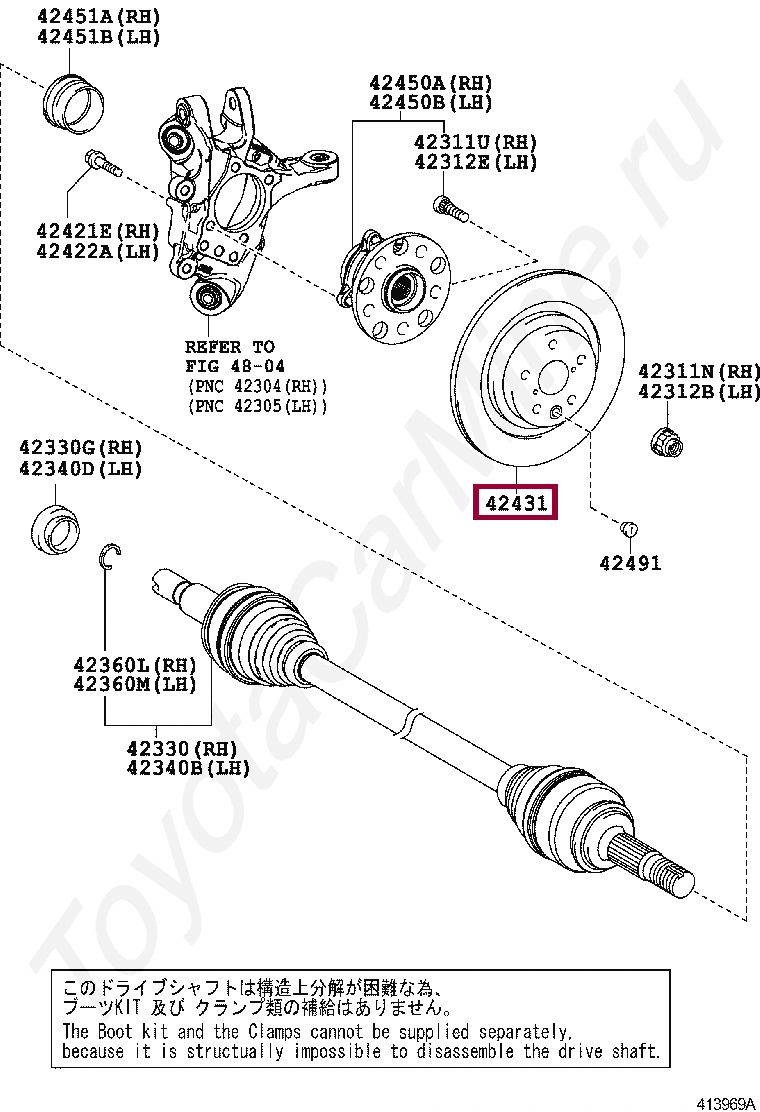 42451A(RH)
42451B(LH)

42450A(RH)
42450B(LH)

42311U(RH)
42312E(LH)

42421E(RH)
42422A(LH)

REFER TO
FIG 48-04
(PNC 42304(RH))
(PNC 42305(LH))

42311N(RH)
42312B(LH)

42330G(RH)
42340D(LH)

42431

42491

42360L(RH)
42360M(LH)

42330(RH)
42340B(LH)

ToyotaCarMine.ru

このドライブシャフトは構造上分解が困難な為、
ブーツKIT 及び クランプ類の補給はありません。
The Boot kit and the Clamps cannot be supplied separately,
because it is structually impossible to disassemble the drive shaft.

413969A