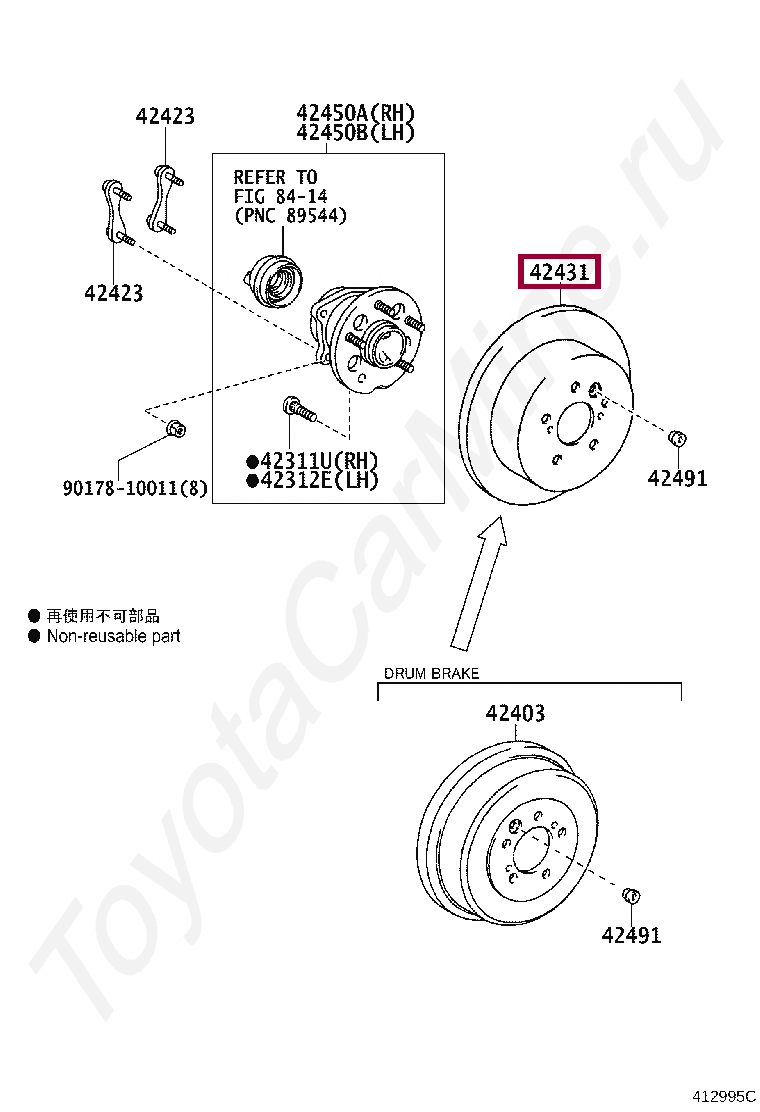 42423

42450A(RH)
42450B(LH)

REFER TO
FIG 84-14
(PNC 89544)

42423

42431

●42311U(RH)
●42312E(LH)

90178-10011(8)

42491

● 再使用不可部品
● Non-reusable part

DRUM BRAKE

42403

42491

ToyotaCarMine.ru

412995C