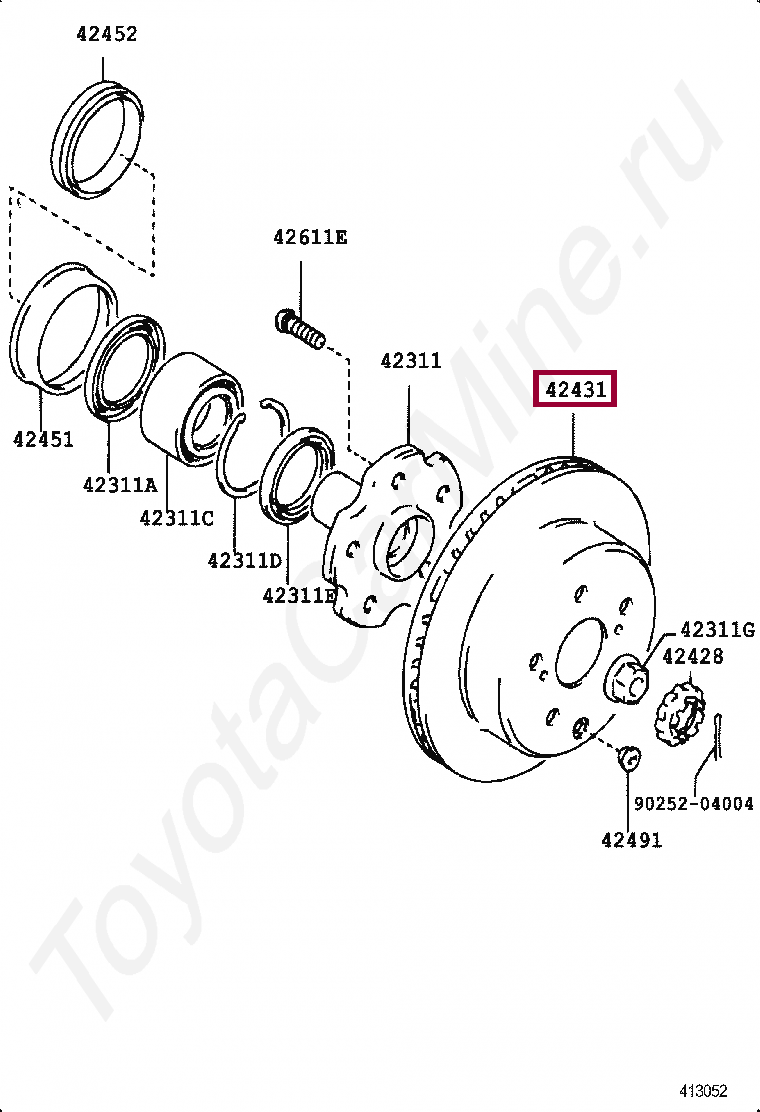 42452

42611E

42311

42431

42451

42311A

42311C

42311D

42311E

42311G

42428

90252-04004

42491

ToyotaCarMine.ru

413052