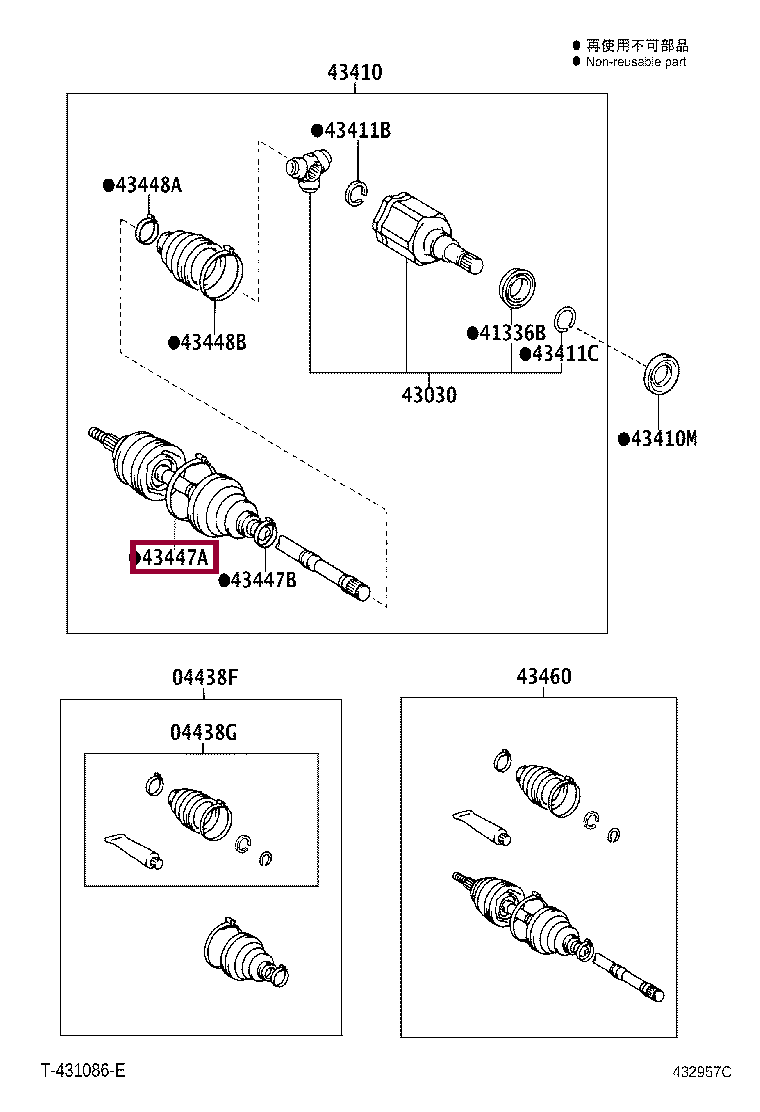 ● 再使用不可部品
● Non-reusable part

43410

●43411B

●43448A

●43448B

●41336B

●43411C

43030

●43410M

●43447A

●43447B

04438F

04438G

43460

T-431086-E

432957C