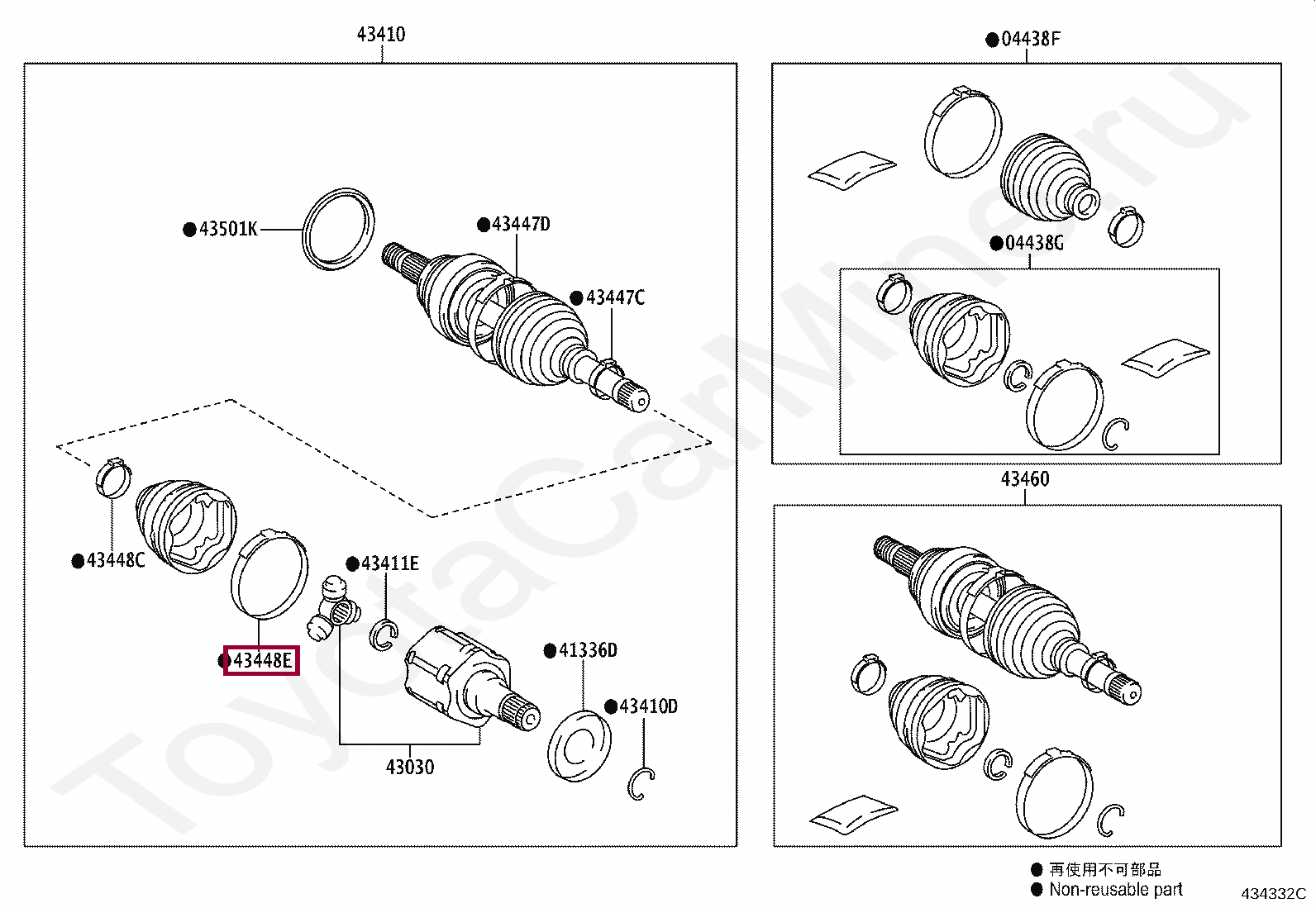 43410

●43501K

●43447D

●43447C

●43448C

●43411E

●43448E

●41336D

●43410D

43030

●04438F

●04438G

43460

ToyotaCarMine.ru

● 再使用不可部品
● Non-reusable part

434332C