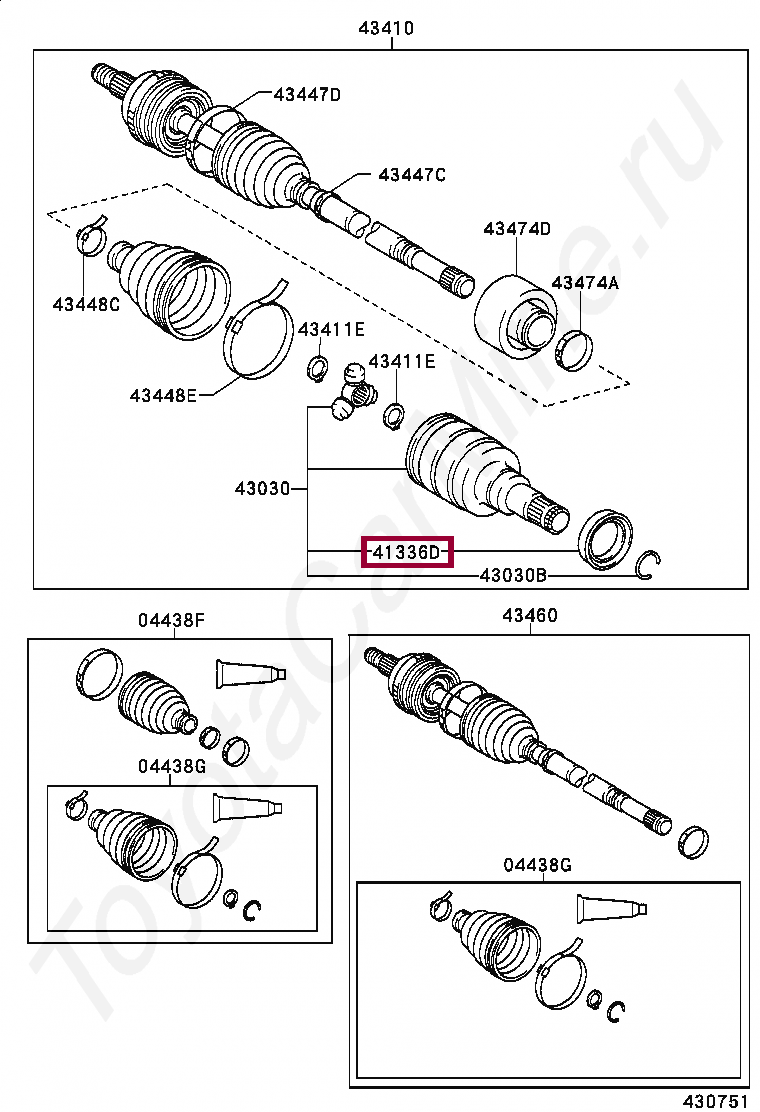 43410

43447D

43447C

43474D

43474A

43448C

43411E

43411E

43448E

43030

41336D

43030B

04438F

04438G

43460

04438G

430751

ToyotaCarMine.ru