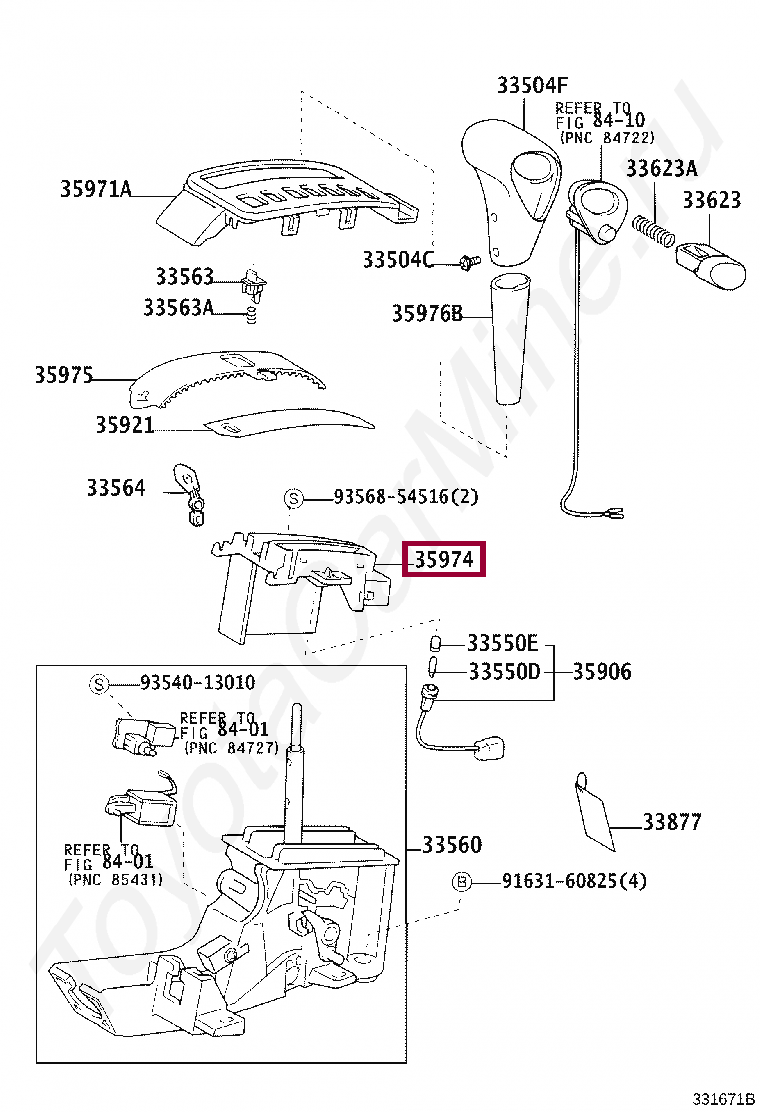 33504F
REFER TO
FIG 84-10
(PNC 84722)
33623A
33623
35971A
33504C
33563
33563A
35976B
35975
35921
33564
S 93568-54516(2)
35974
33550E
33550D
35906
S 93540-13010
REFER TO
FIG 84-01
(PNC 84727)
REFER TO
FIG 84-01
(PNC 85431)
33877
33560
B 91631-60825(4)
ToyotaCarMine.ru
331671B