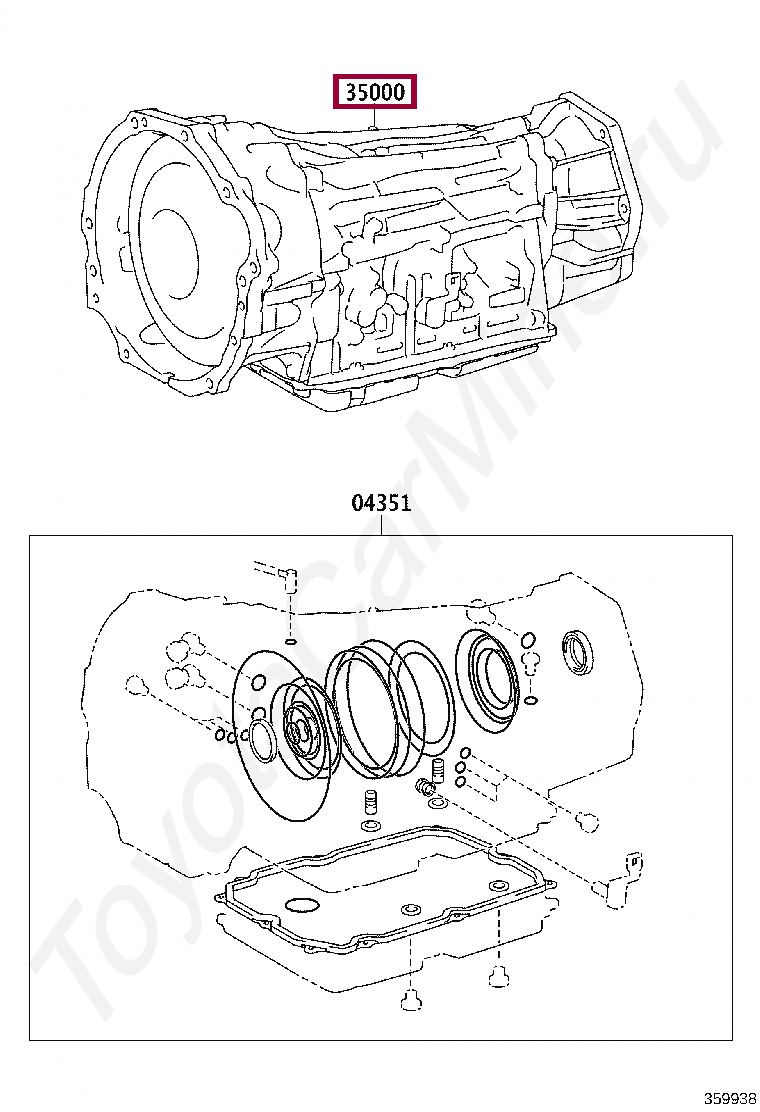 35000

04351

ToyotaCarMine.ru

359938