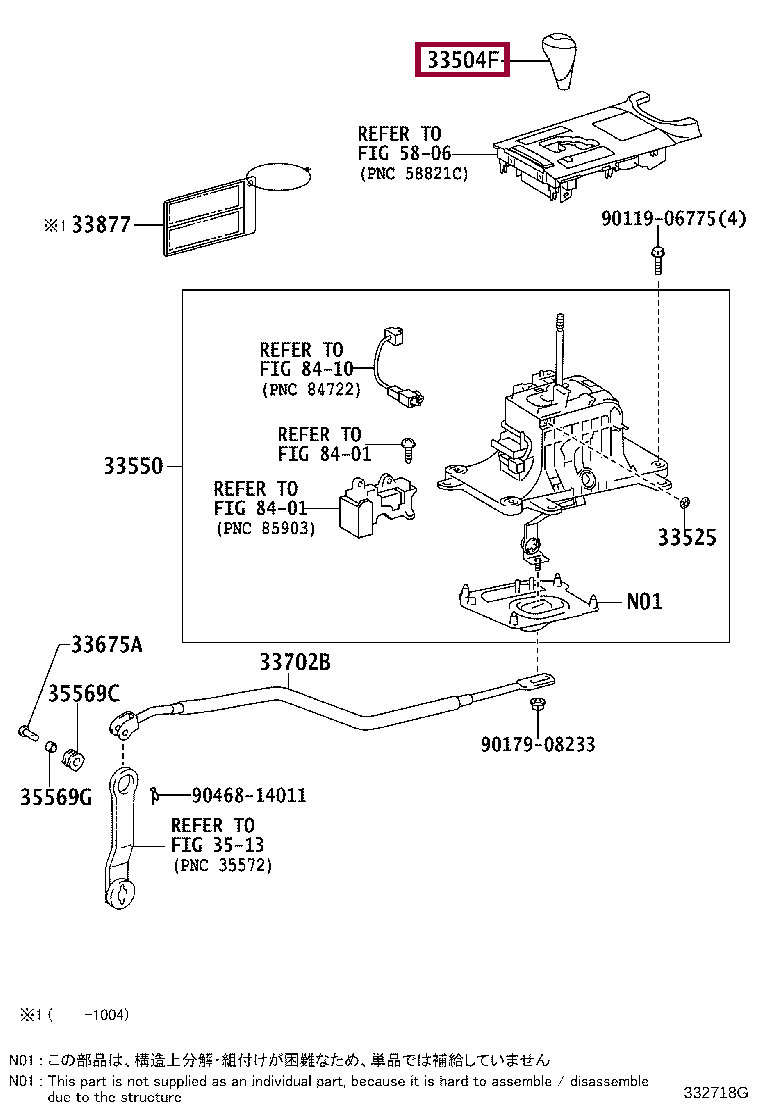 33504F

REFER TO
FIG 58-06
(PNC 58821C)

※1 33877

90119-06775(4)

REFER TO
FIG 84-10
(PNC 84722)

REFER TO
FIG 84-01

33550

REFER TO
FIG 84-01
(PNC 85903)

33525

N01

33675A

33702B

35569C

35569G

90179-08233

90468-14011

REFER TO
FIG 35-13
(PNC 35572)

※1 (  -1004)

N01 : この部品は、構造上分解・組付けが困難なため、単品では補給していません
N01 : This part is not supplied as an individual part, because it is hard to assemble / disassemble due to the structure

332718G