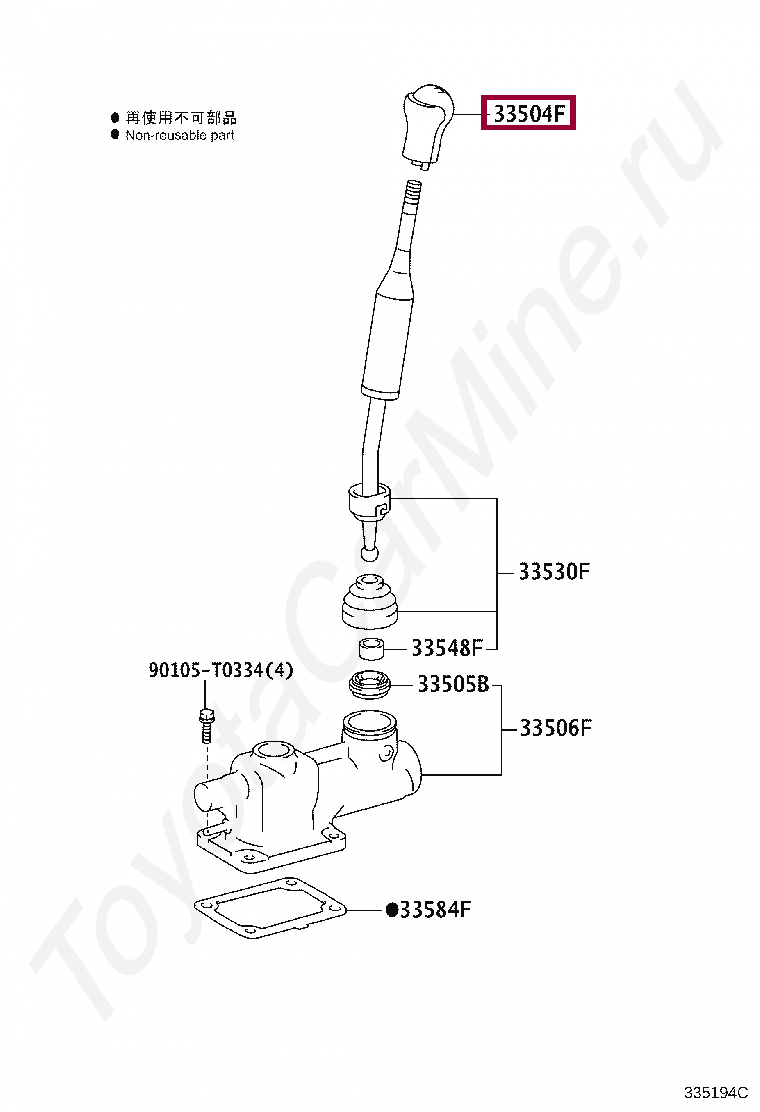 ● 再使用不可部品
● Non-reusable part

33504F

33530F

33548F

90105-T0334(4)

33505B

33506F

●33584F

ToyotaCarMine.ru

335194C