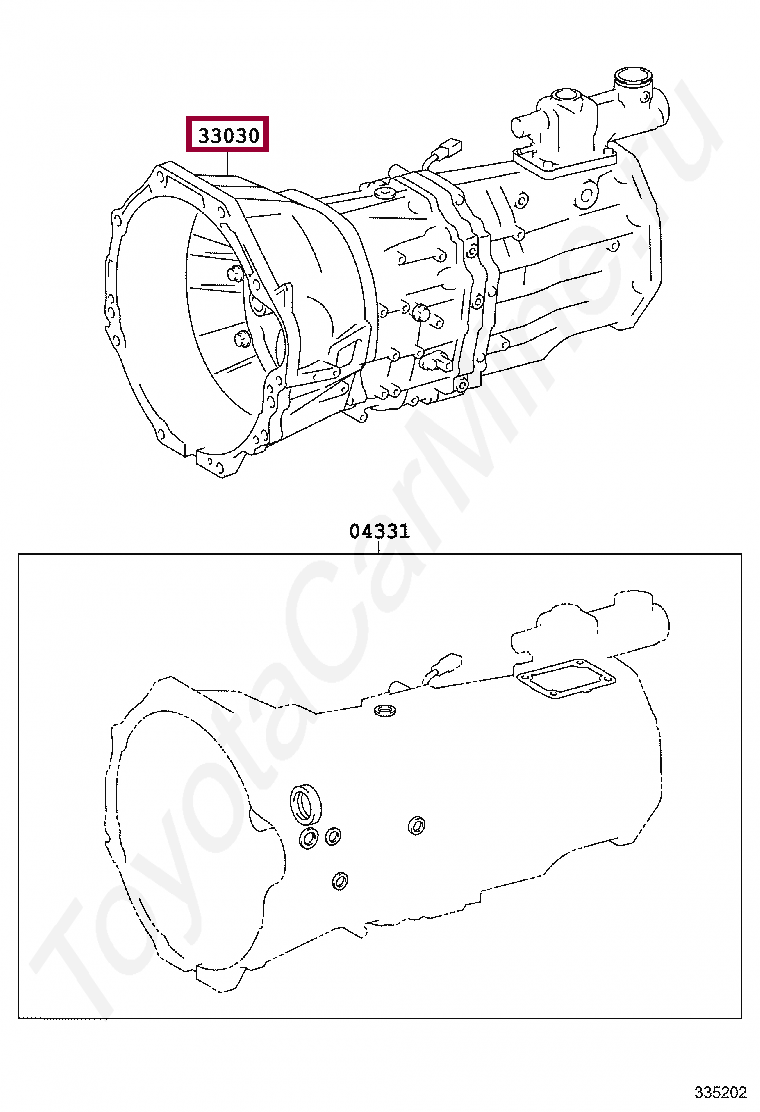 33030

04331

ToyotaCarMine.ru

335202