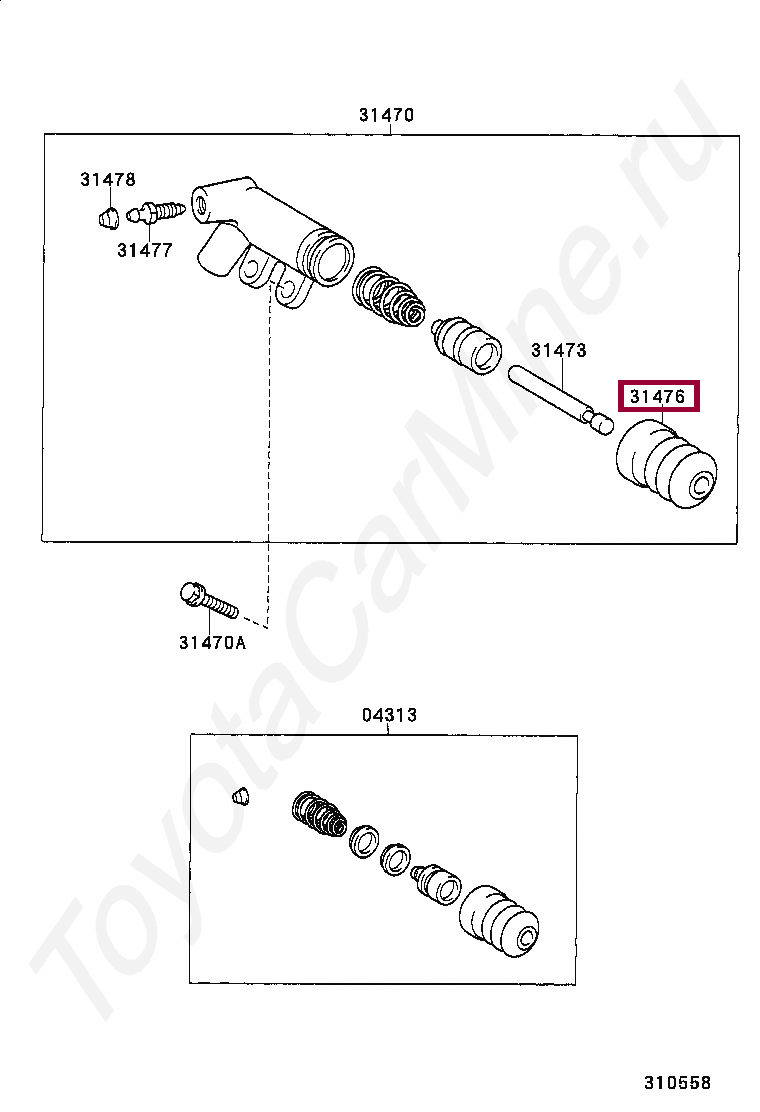 31470

31478

31477

31473

31476

31470A

04313

310558

ToyotaCarMine.ru