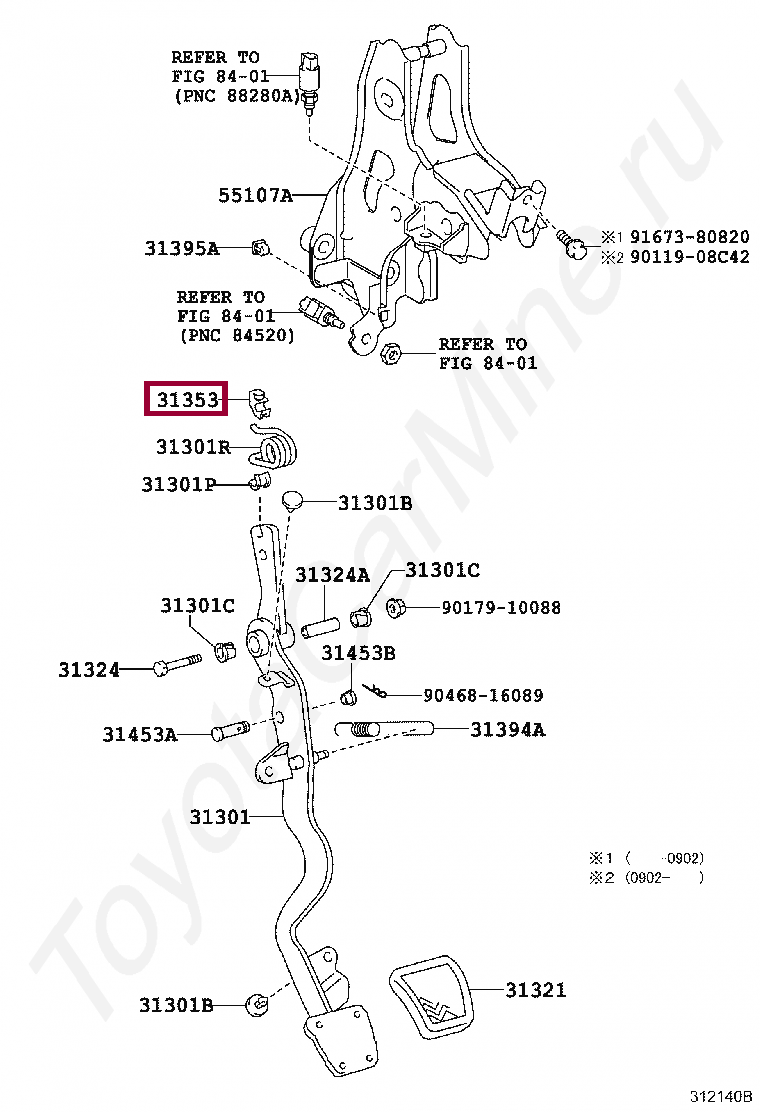 REFER TO FIG 84-01 (PNC 88280A)

55107A

31395A

※1 91673-80820
※2 90119-08C42

REFER TO FIG 84-01 (PNC 84520)

REFER TO FIG 84-01

31353

31301R

31301P

31301B

31324A

31301C

31301C

90179-10088

31324

31453B

90468-16089

31453A

31394A

31301

※1 ( -0902)
※2 (0902- )

31301B

31321

ToyotaCarMine.ru

312140B