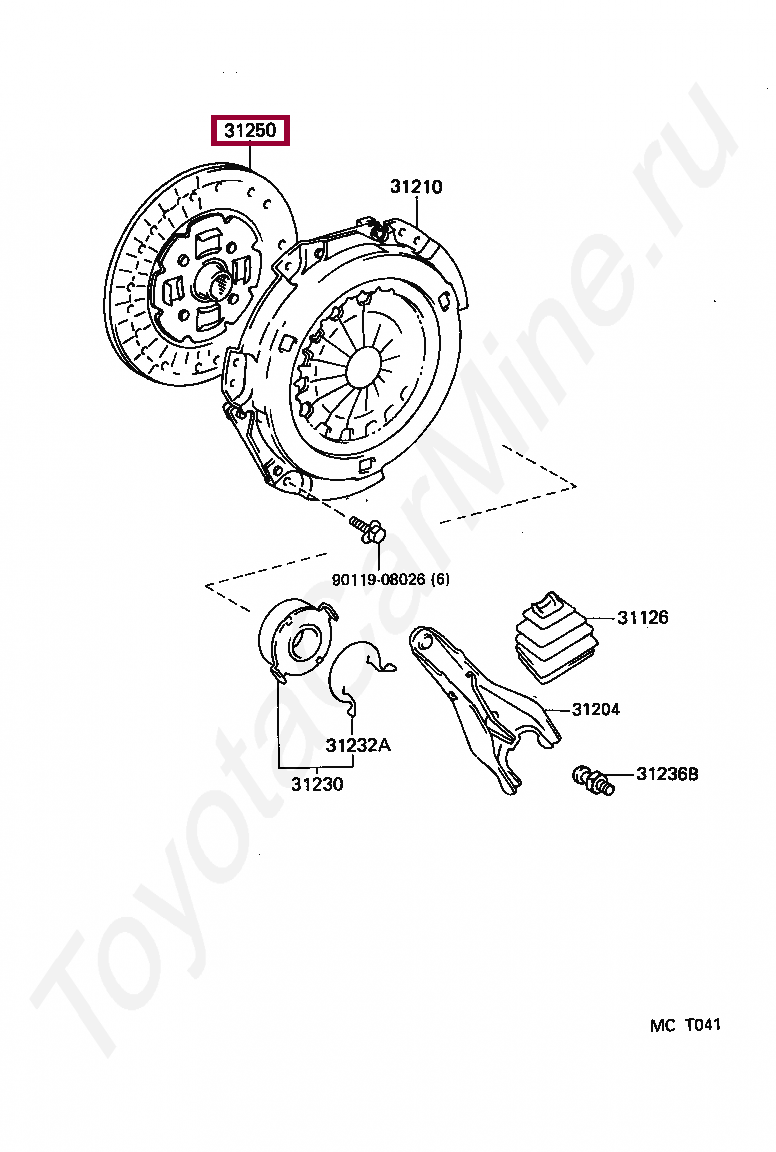 31250
31210
90119-08026 (6)
31126
31204
31232A
31230
31236B
MC T041
ToyotaCarMine.ru