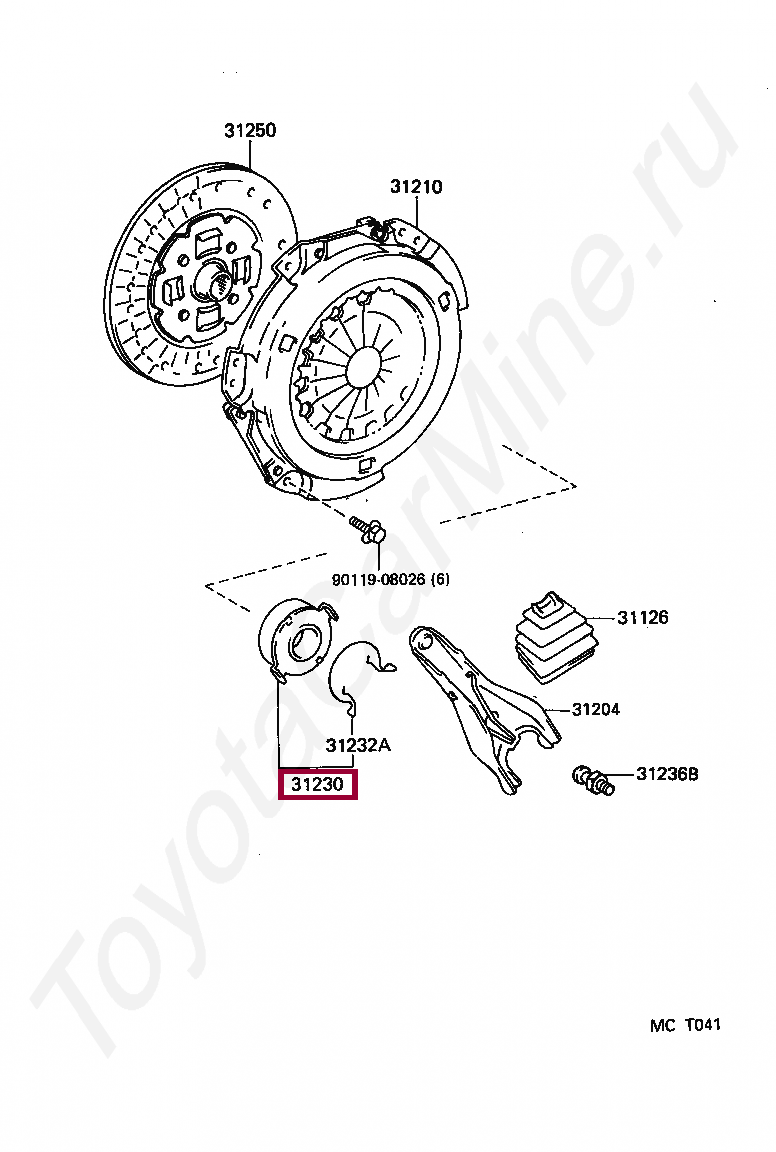 31250

31210

90119-08026 (6)

31126

31204

31232A

31230

31236B

MC T041

ToyotaCarMine.ru