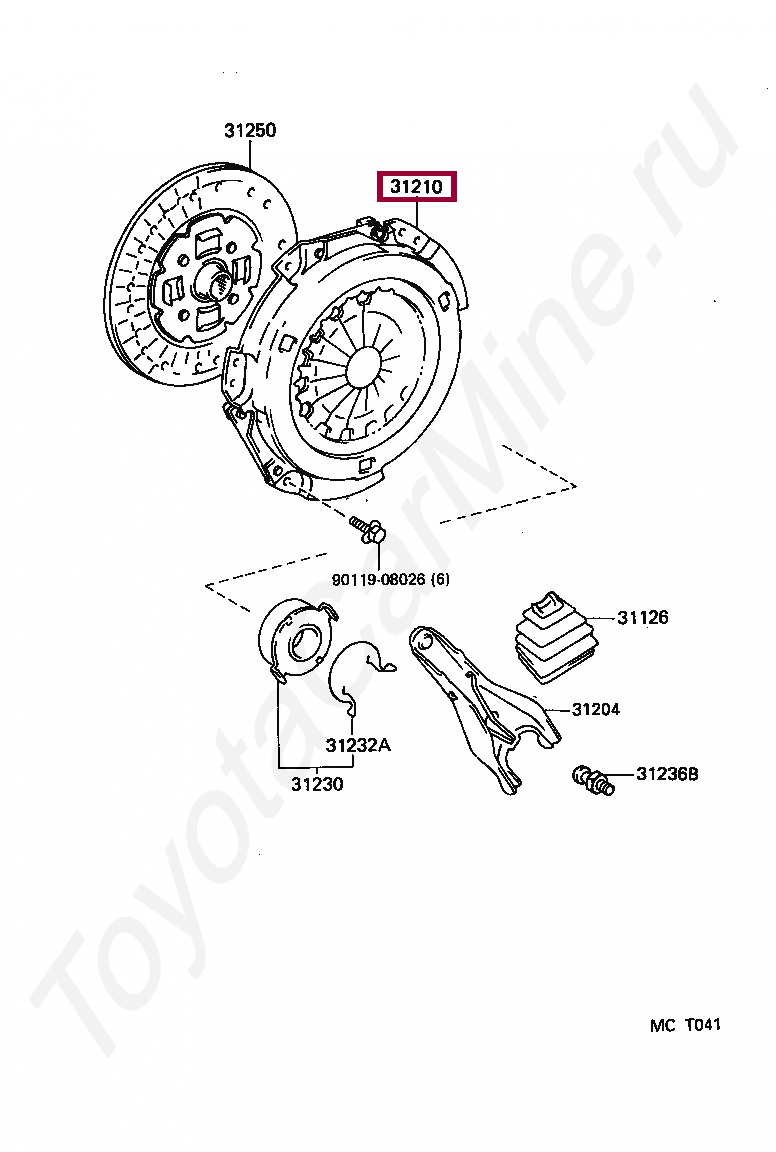 31250

31210

90119-08026 (6)

31126

31204

31232A

31230

31236B

MC T041

ToyotaCarMine.ru