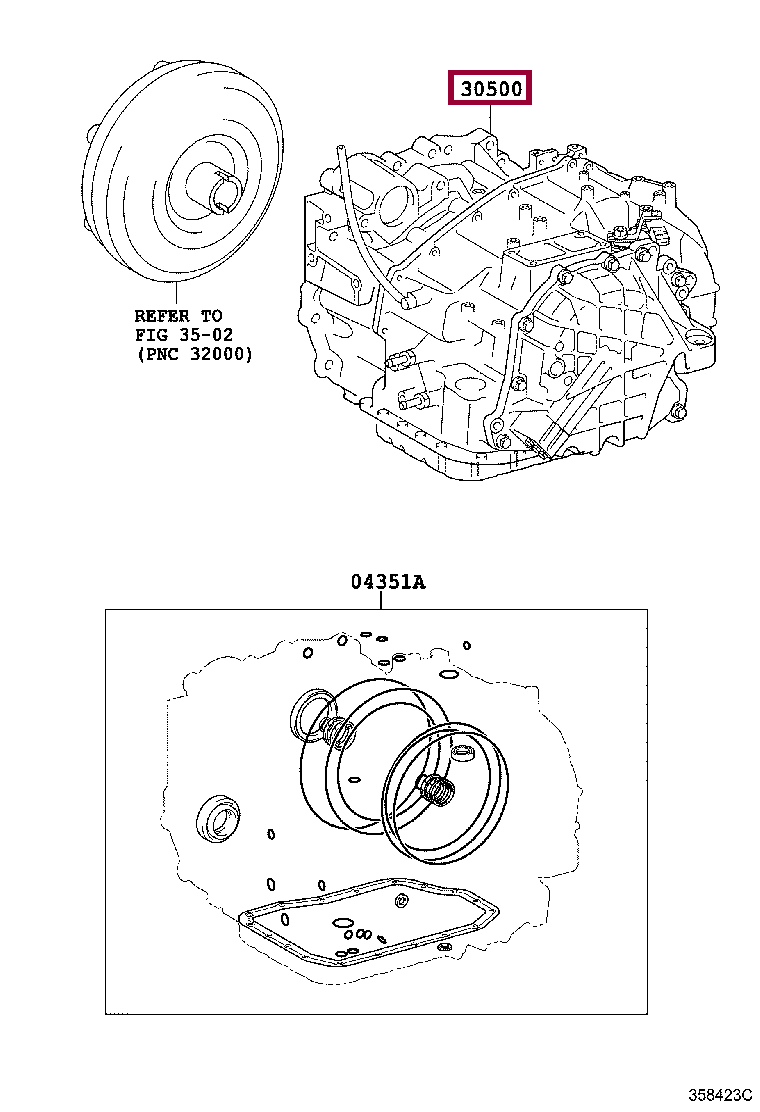 30500

REFER TO
FIG 35-02
(PNC 32000)

04351A

358423C