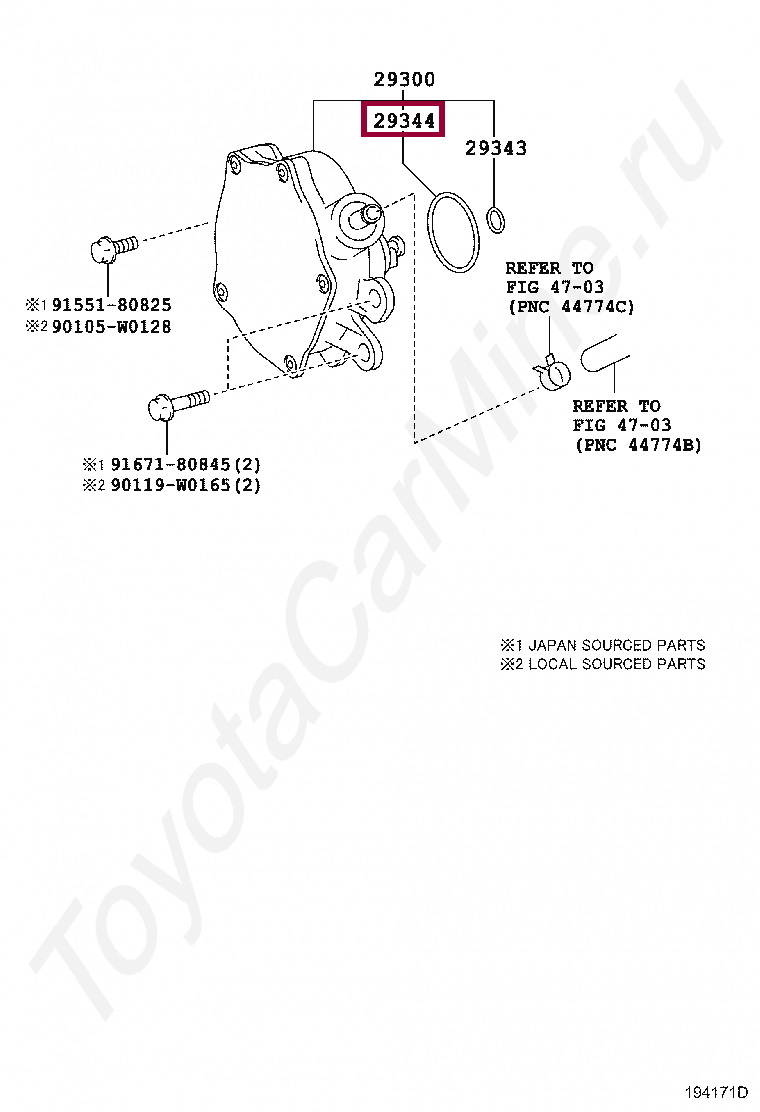 29300
29344
29343
※1 91551-80825
※2 90105-W0128
REFER TO FIG 47-03 (PNC 44774C)
REFER TO FIG 47-03 (PNC 44774B)
※1 91671-80845(2)
※2 90119-W0165(2)
※1 JAPAN SOURCED PARTS
※2 LOCAL SOURCED PARTS
ToyotaCarMine.ru
194171D