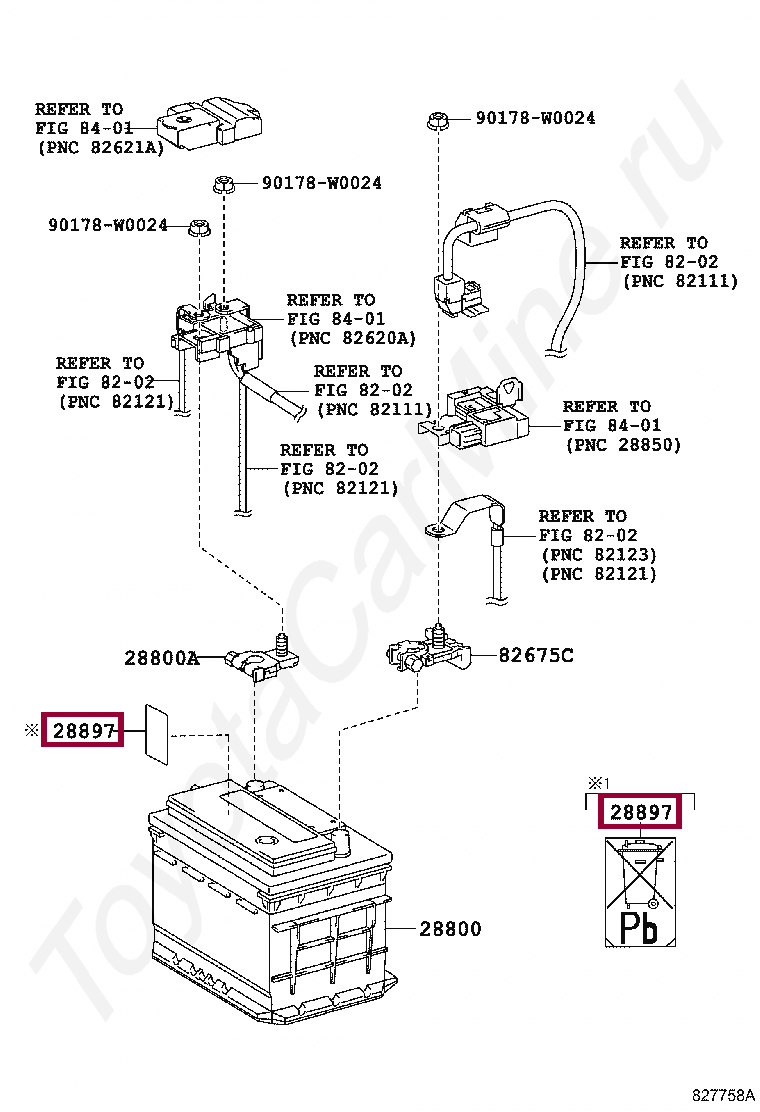 REFER TO
FIG 84-01
(PNC 82621A)

90178-W0024

90178-W0024

90178-W0024

REFER TO
FIG 82-02
(PNC 82111)

REFER TO
FIG 84-01
(PNC 82620A)

REFER TO
FIG 82-02
(PNC 82121)

REFER TO
FIG 82-02
(PNC 82111)

REFER TO
FIG 84-01
(PNC 28850)

REFER TO
FIG 82-02
(PNC 82121)

REFER TO
FIG 82-02
(PNC 82123)
(PNC 82121)

28800A

82675C

※ 28897

※1
28897

Pb

28800

ToyotaCarMine.ru

827758A