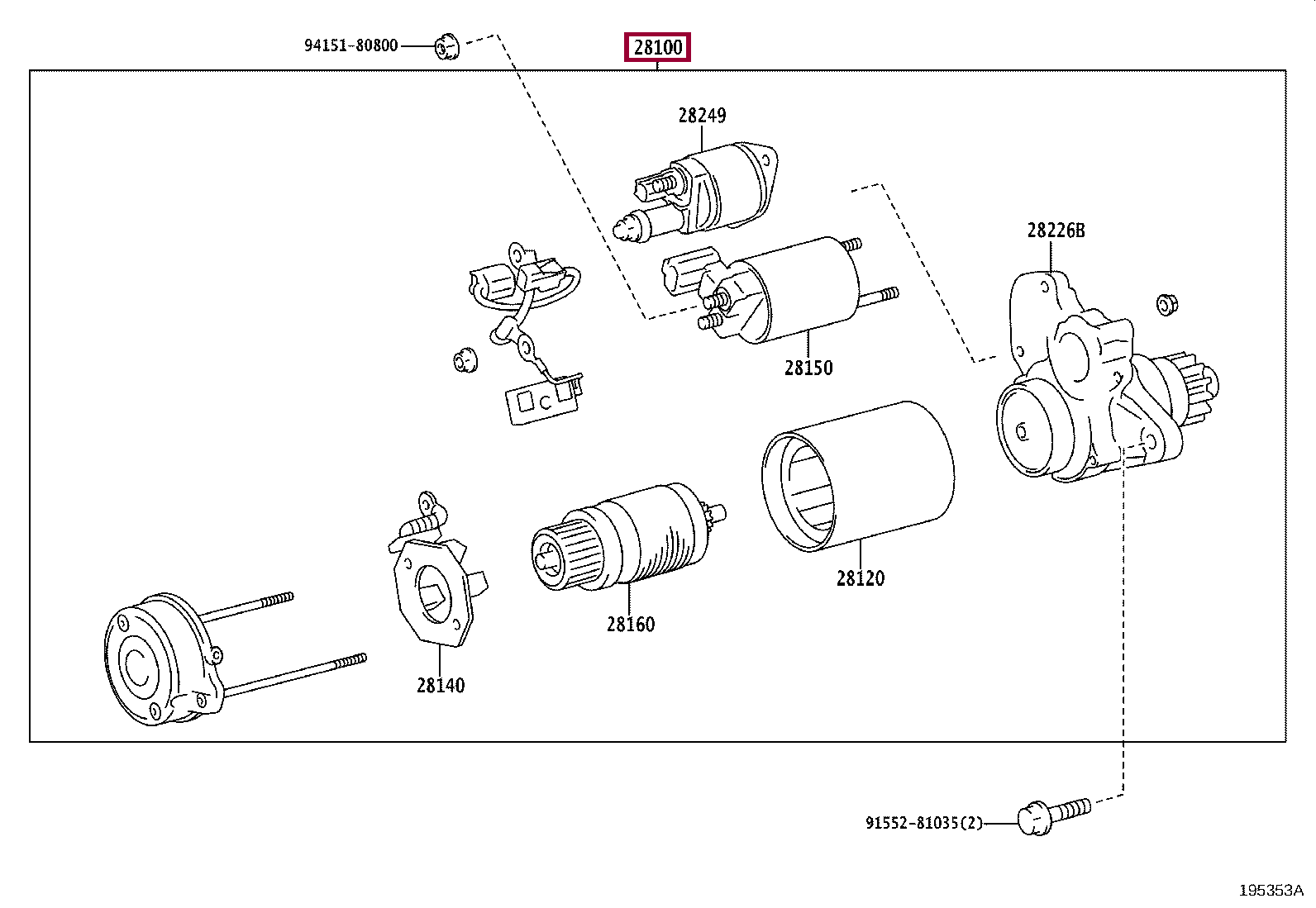 94151-80800

28100

28249

28226B

28150

28120

28160

28140

91552-81035(2)

195353A