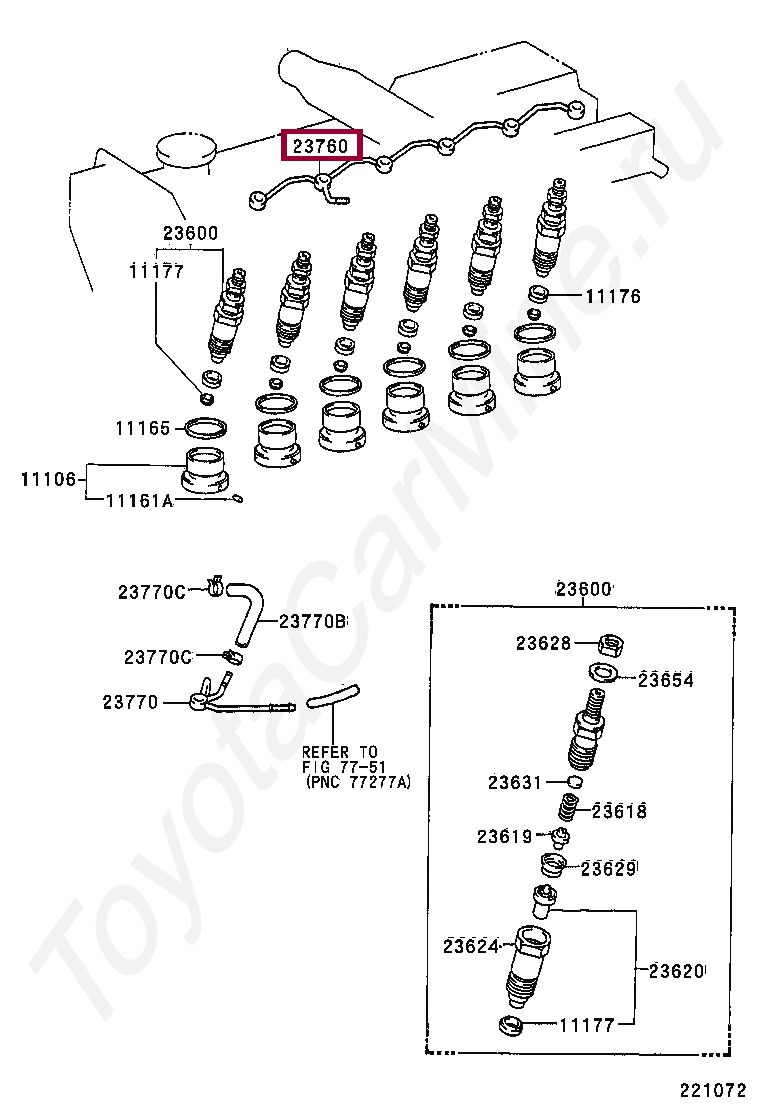 23760
23600
11177
11176
11165
11106
11161A
23770C
23770B
23770C
23770
REFER TO FIG 77-51 (PNC 77277A)
23600
23628
23654
23631
23618
23619
23629
23624
23620
11177
221072
ToyotaCarMine.ru