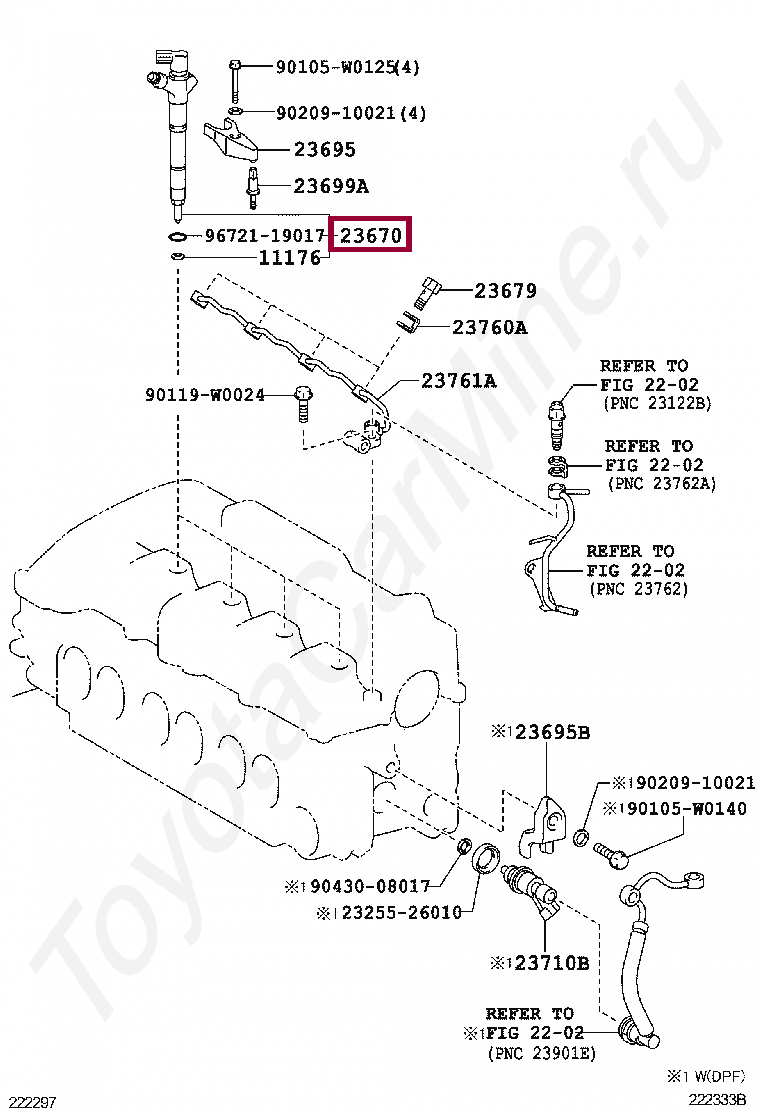 90105-W0125(4)
90209-10021(4)
23695
23699A
96721-19017
23670
11176
23679
23760A
23761A
90119-W0024
REFER TO FIG 22-02 (PNC 23122B)
REFER TO FIG 22-02 (PNC 23762A)
REFER TO FIG 22-02 (PNC 23762)
※1 23695B
※1 90209-10021
※1 90105-W0140
※1 90430-08017
※1 23255-26010
※1 23710B
REFER TO
※1 FIG 22-02
(PNC 23901E)
※1 W(DPF)
222297
222333B
ToyotaCarMine.ru