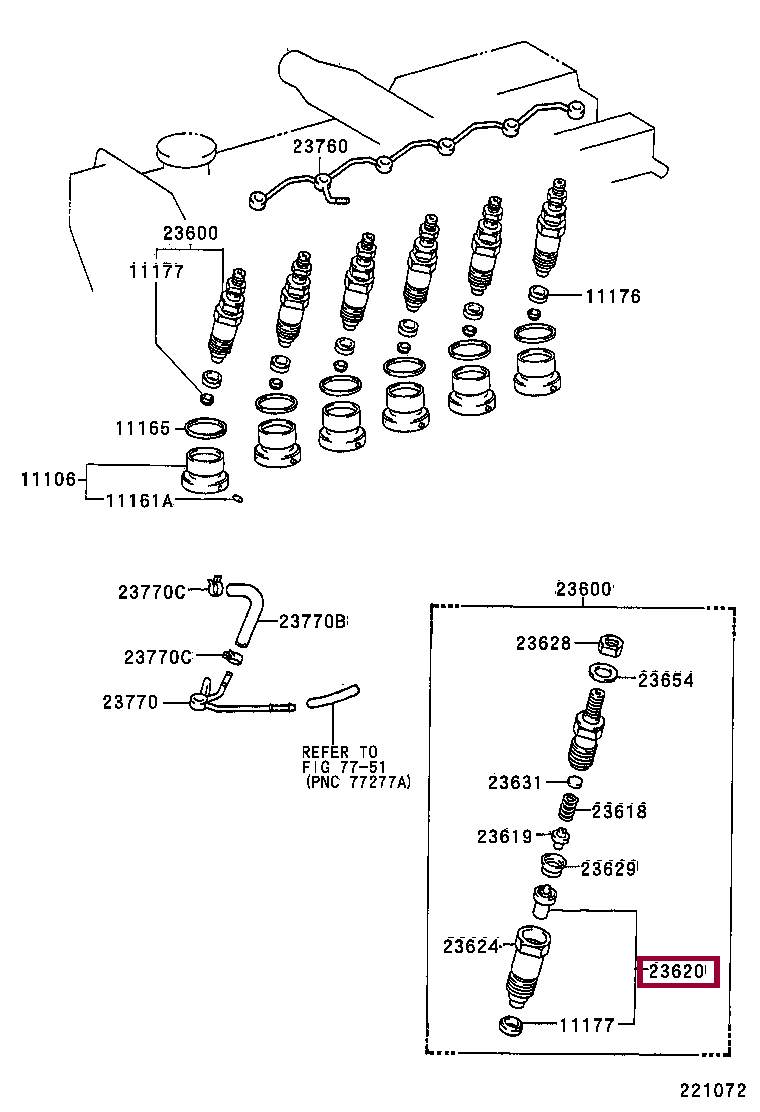 23760
23600
11177
11176
11165
11106
11161A
23770C
23770B
23770C
23770
REFER TO FIG 77-51 (PNC 77277A)
23600
23628
23654
23631
23618
23619
23629
23624
23620
11177
221072