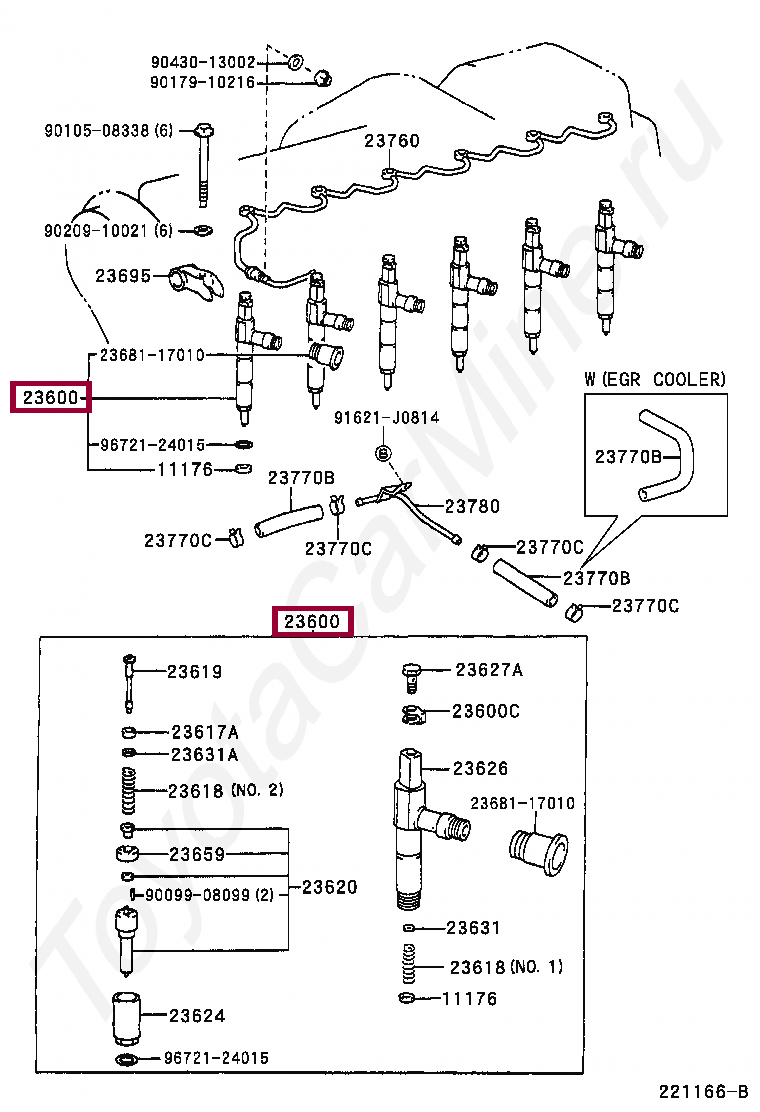 90430-13002
90179-10216
90105-08338 (6)
23760
90209-10021 (6)
23695
23681-17010
23600
96721-24015
11176
91621-J0814
W (EGR COOLER)
23770B
23770B
23780
23770C
23770C
23770C
23770B
23770C
23600
23619
23617A
23631A
23618 (NO. 2)
23659
90099-08099 (2)
23620
23624
96721-24015
23627A
23600C
23626
23681-17010
23631
23618 (NO. 1)
11176
221166-B
ToyotaCarMine.ru