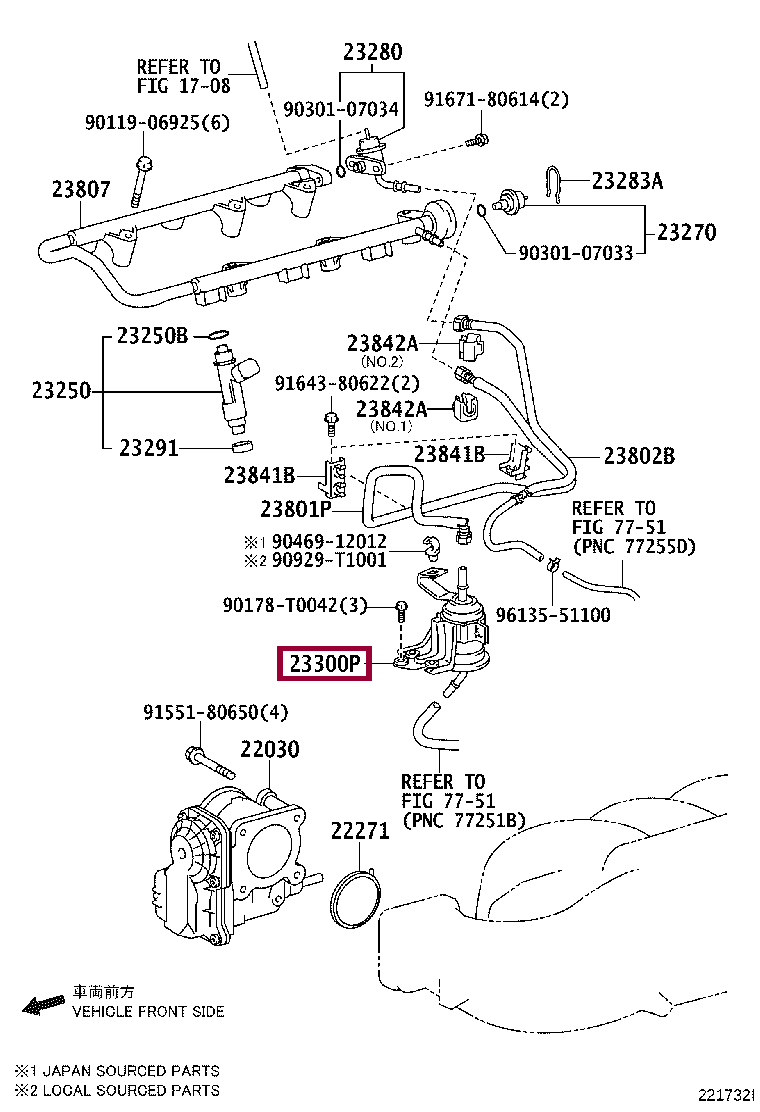 REFER TO
FIG 17-08

23280

90301-07034

91671-80614(2)

90119-06925(6)

23807

23283A

23270

90301-07033

23250B

23250

23291

23842A
(NO.2)

91643-80622(2)

23842A
(NO.1)

23841B

23841B

23802B

23801P

REFER TO
FIG 77-51
(PNC 77255D)

※1 90469-12012
※2 90929-T1001

90178-T0042(3)

96135-51100

23300P

91551-80650(4)

22030

REFER TO
FIG 77-51
(PNC 77251B)

22271

車両前方
VEHICLE FRONT SIDE

※1 JAPAN SOURCED PARTS
※2 LOCAL SOURCED PARTS

221732