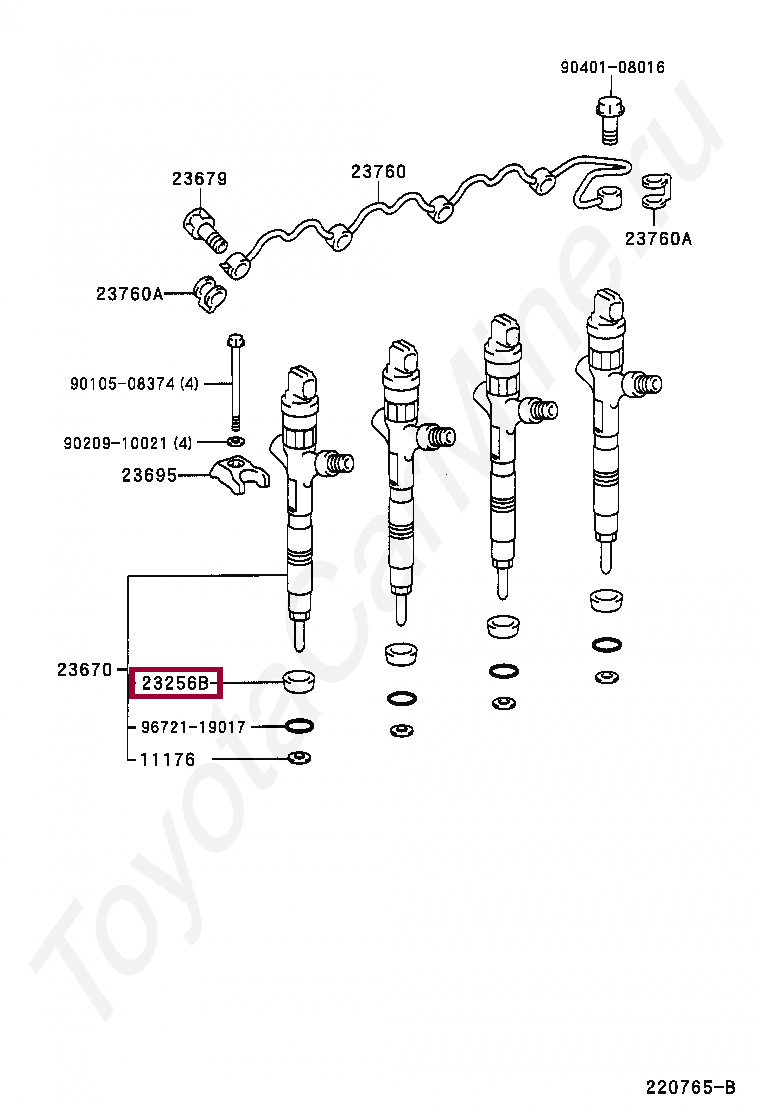 90401-08016

23679

23760

23760A

23760A

90105-08374 (4)

90209-10021 (4)

23695

23670

23256B

96721-19017

11176

ToyotaCarMine.ru

220765-B