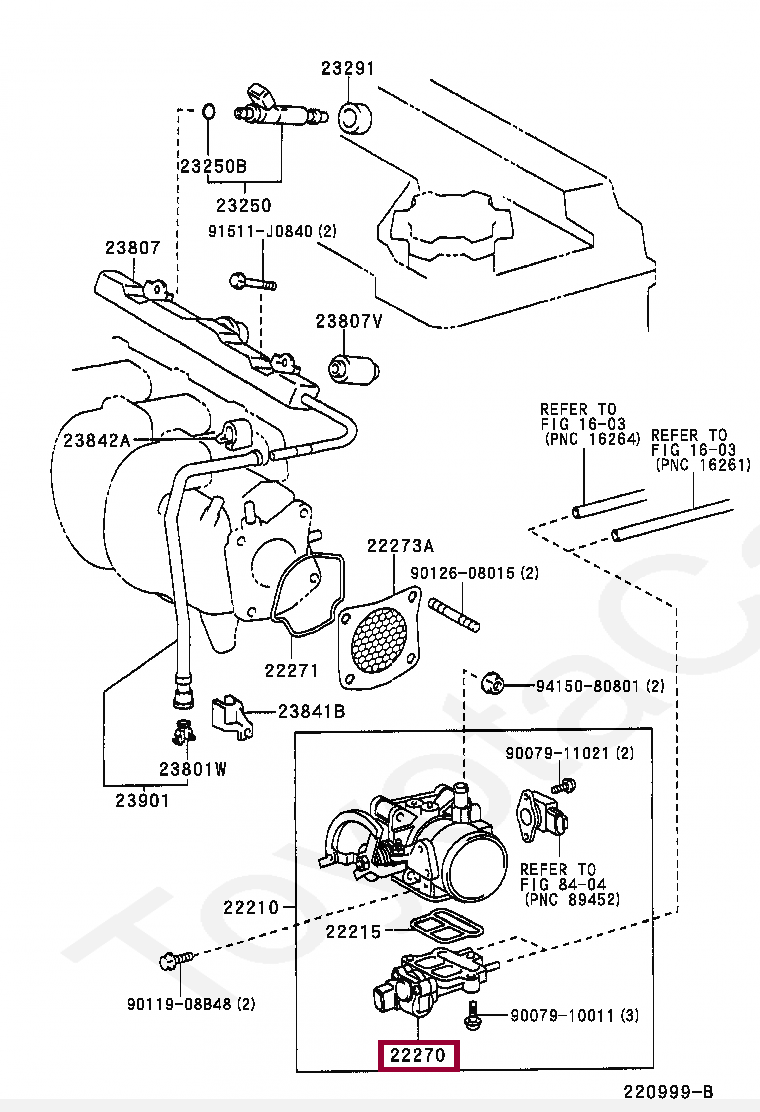 23291
23250B
23250
91511-J0840 (2)
23807
23807V
23842A
REFER TO
FIG 16-03
(PNC 16264)
REFER TO
FIG 16-03
(PNC 16261)
22273A
90126-08015 (2)
22271
94150-80801 (2)
23841B
23801W
23901
90079-11021 (2)
REFER TO
FIG 84-04
(PNC 89452)
22210
22215
90119-08B48 (2)
90079-10011 (3)
22270
220999-B