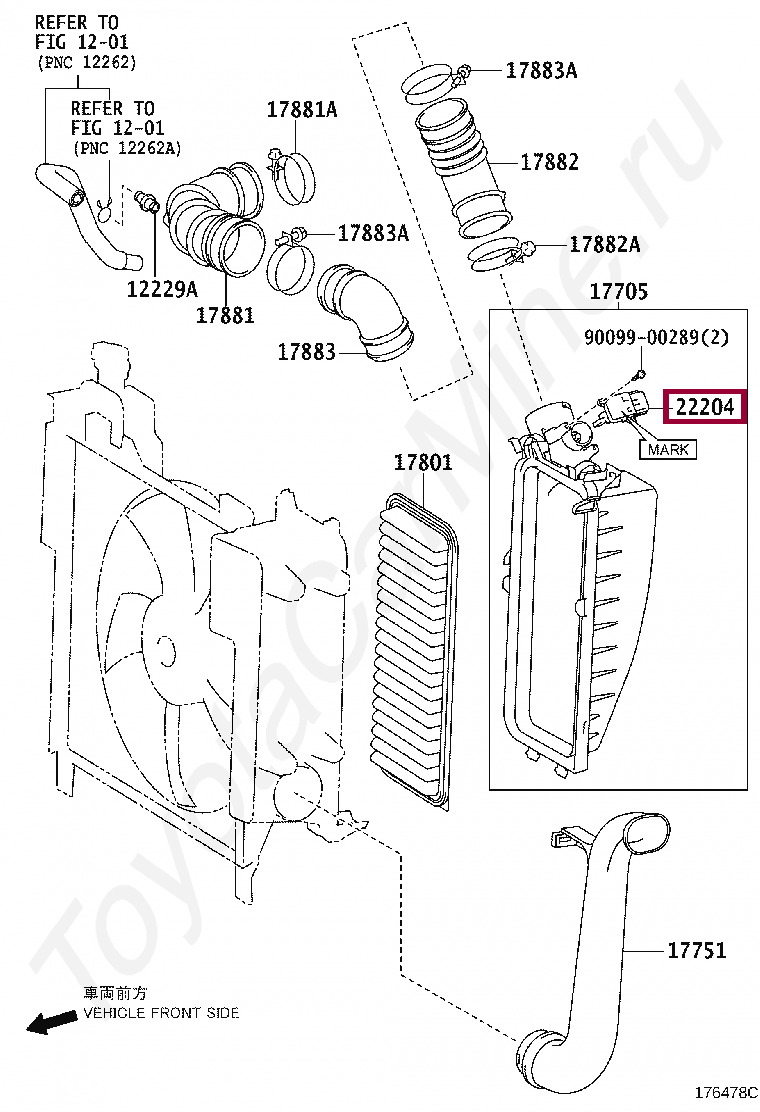 REFER TO
FIG 12-01
(PNC 12262)

REFER TO
FIG 12-01
(PNC 12262A)

17881A

17883A

17882

17883A

17882A

12229A

17881

17883

17705

90099-00289(2)

22204

MARK

17801

17751

車両前方
VEHICLE FRONT SIDE

176478C

ToyotaCarMine.ru