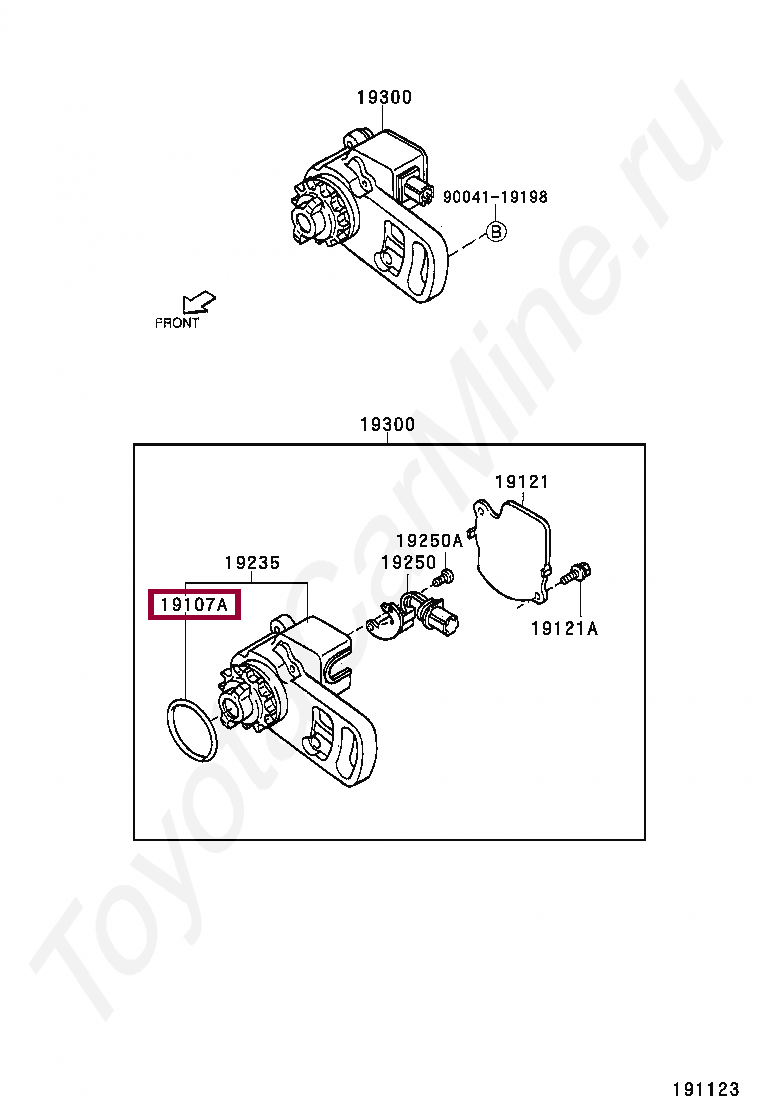 19300

90041-19198

B

FRONT

19300

19121

19250A

19235

19250

19107A

19121A

ToyotaCarMine.ru

191123