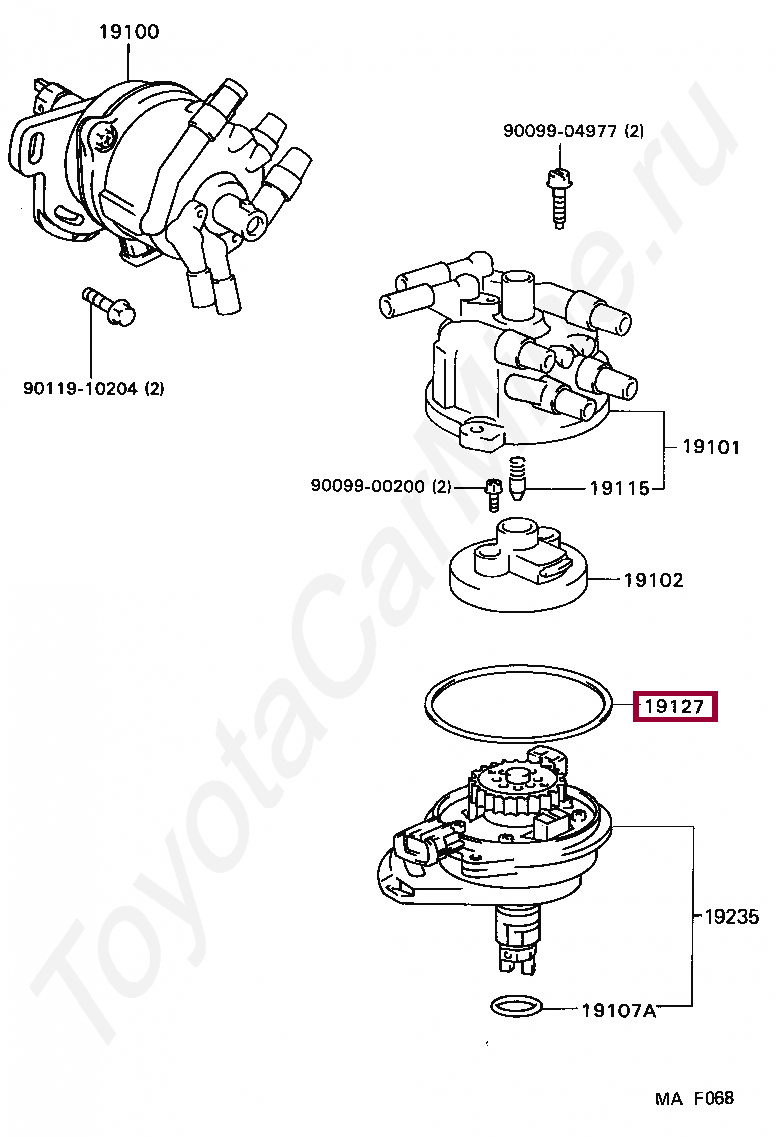 19100

90099-04977 (2)

90119-10204 (2)

19101

90099-00200 (2)

19115

19102

19127

19235

19107A

MA F068

ToyotaCarMine.ru