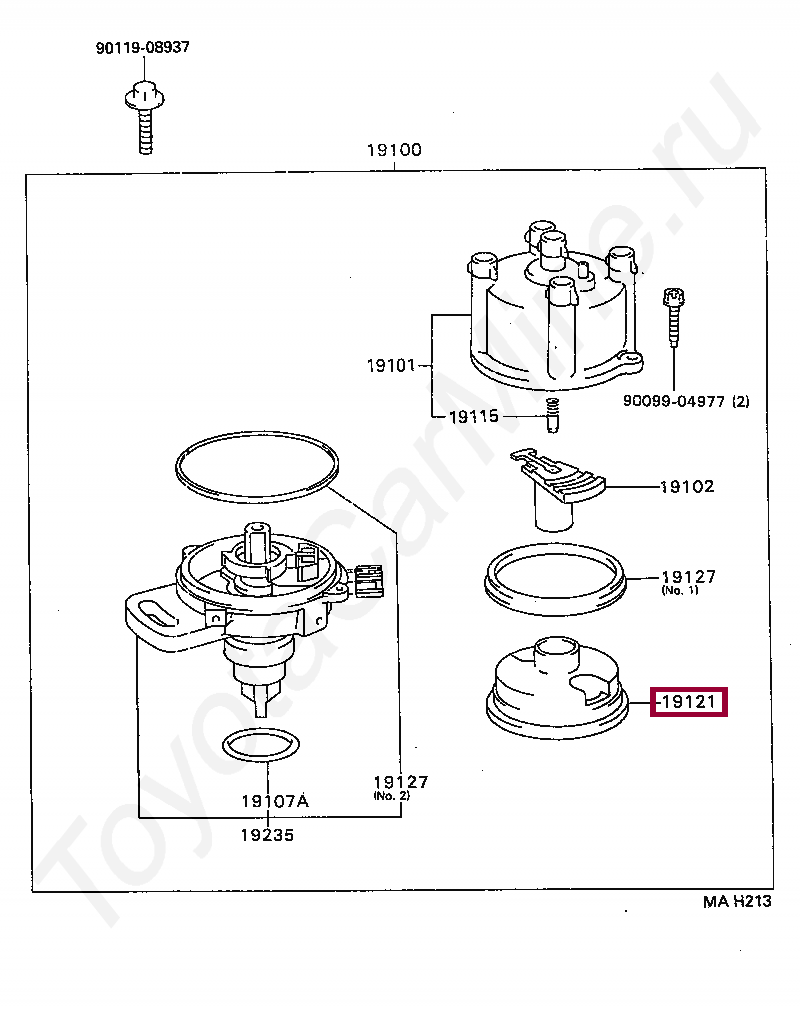 90119-08937

19100

19101

19115

90099-04977 (2)

19102

19127
(No. 1)

19121

19127
(No. 2)

19107A

19235

MA H213

ToyotaCarMine.ru