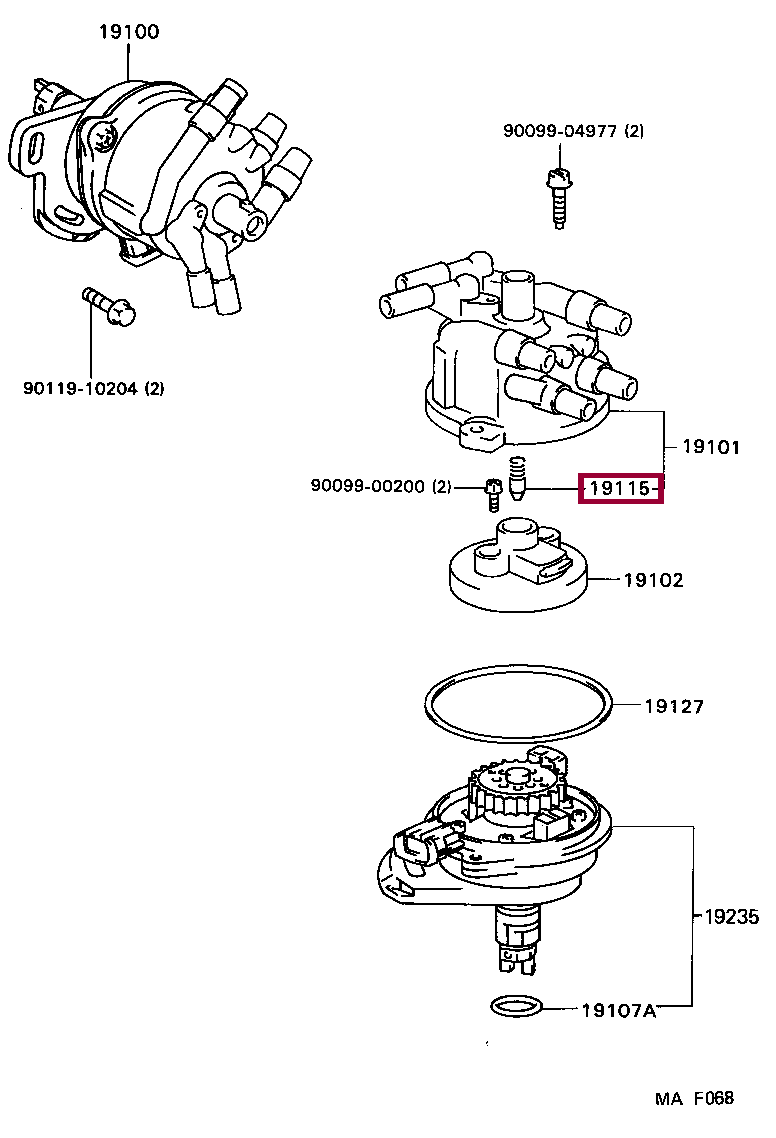 19100

90099-04977 (2)

90119-10204 (2)

19101

90099-00200 (2)

19115

19102

19127

19235

19107A

MA F068